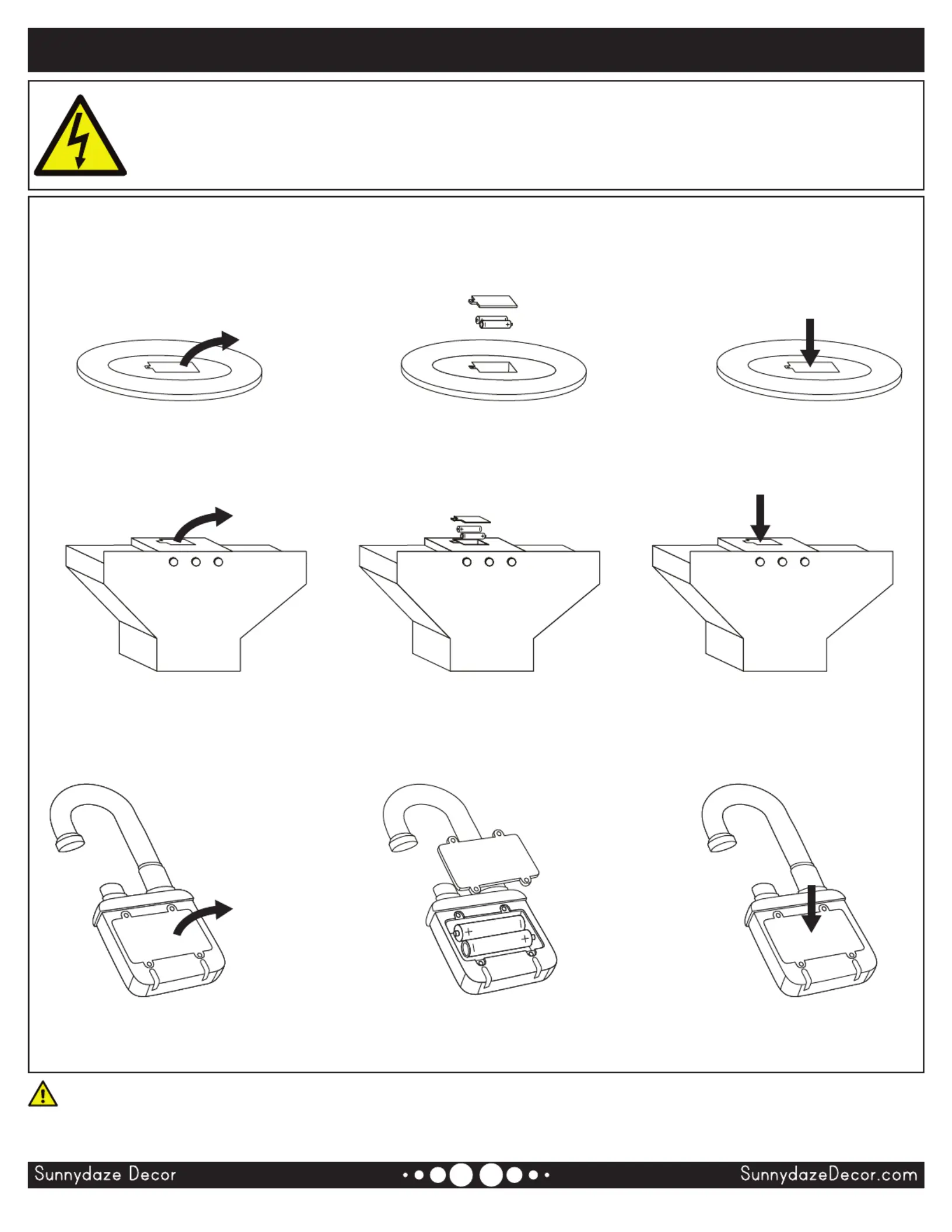 Sunnydaze Decor SunnydazeDecor.com