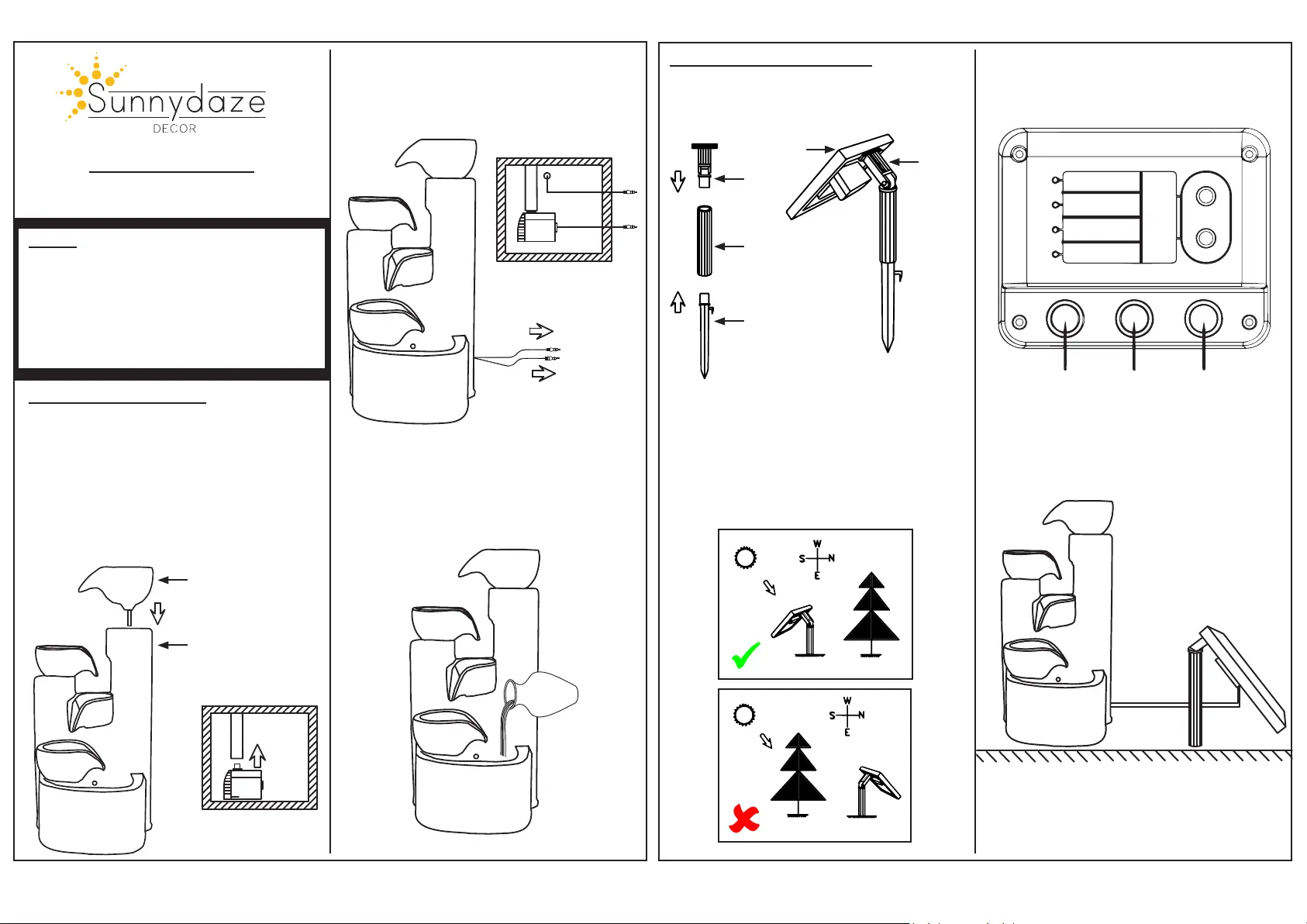 Sunnydaze
DECOR

W
S N
E

W
S N
E