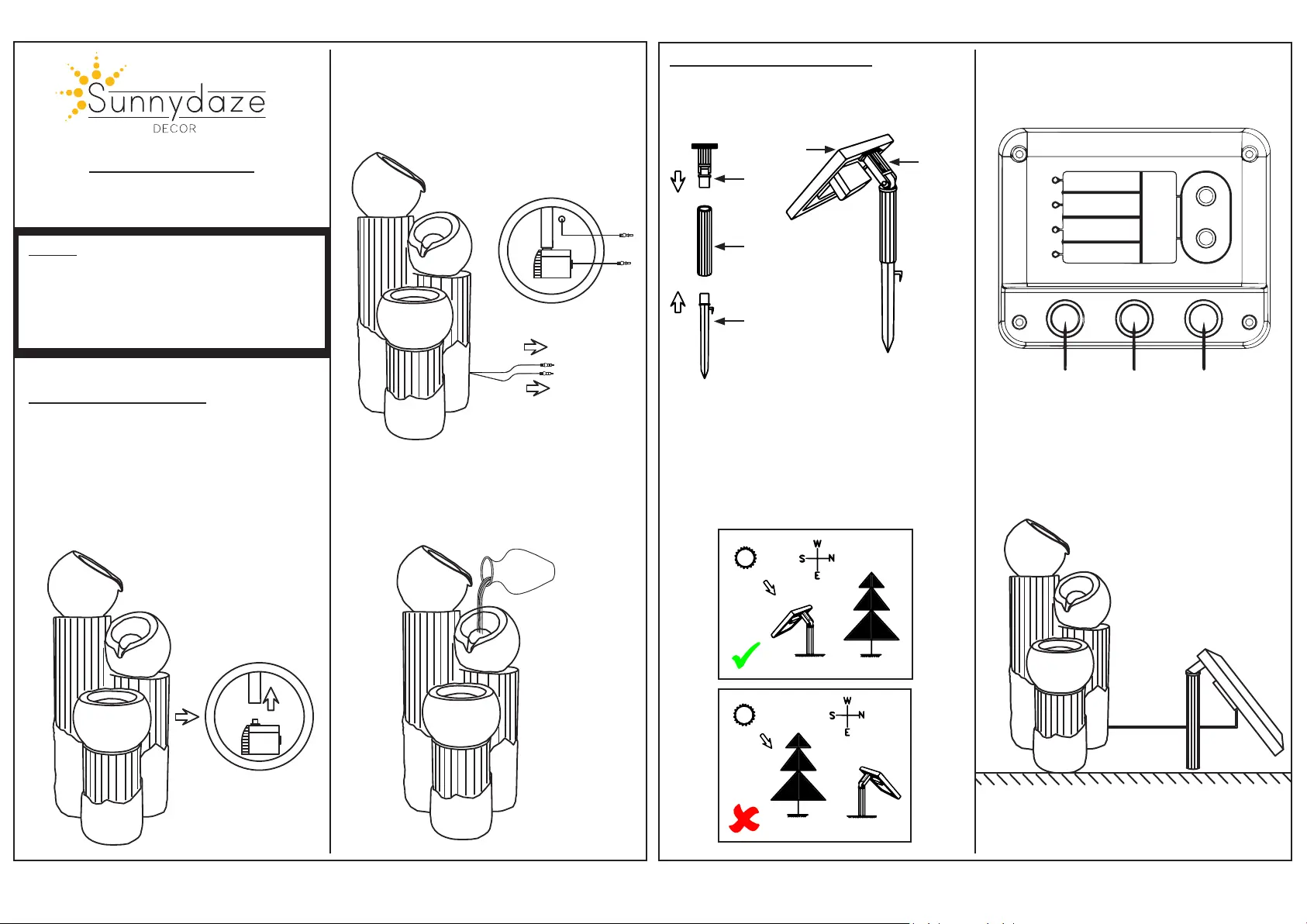 Sunnydaze
DECOR

W
S N
E

W
S N
E