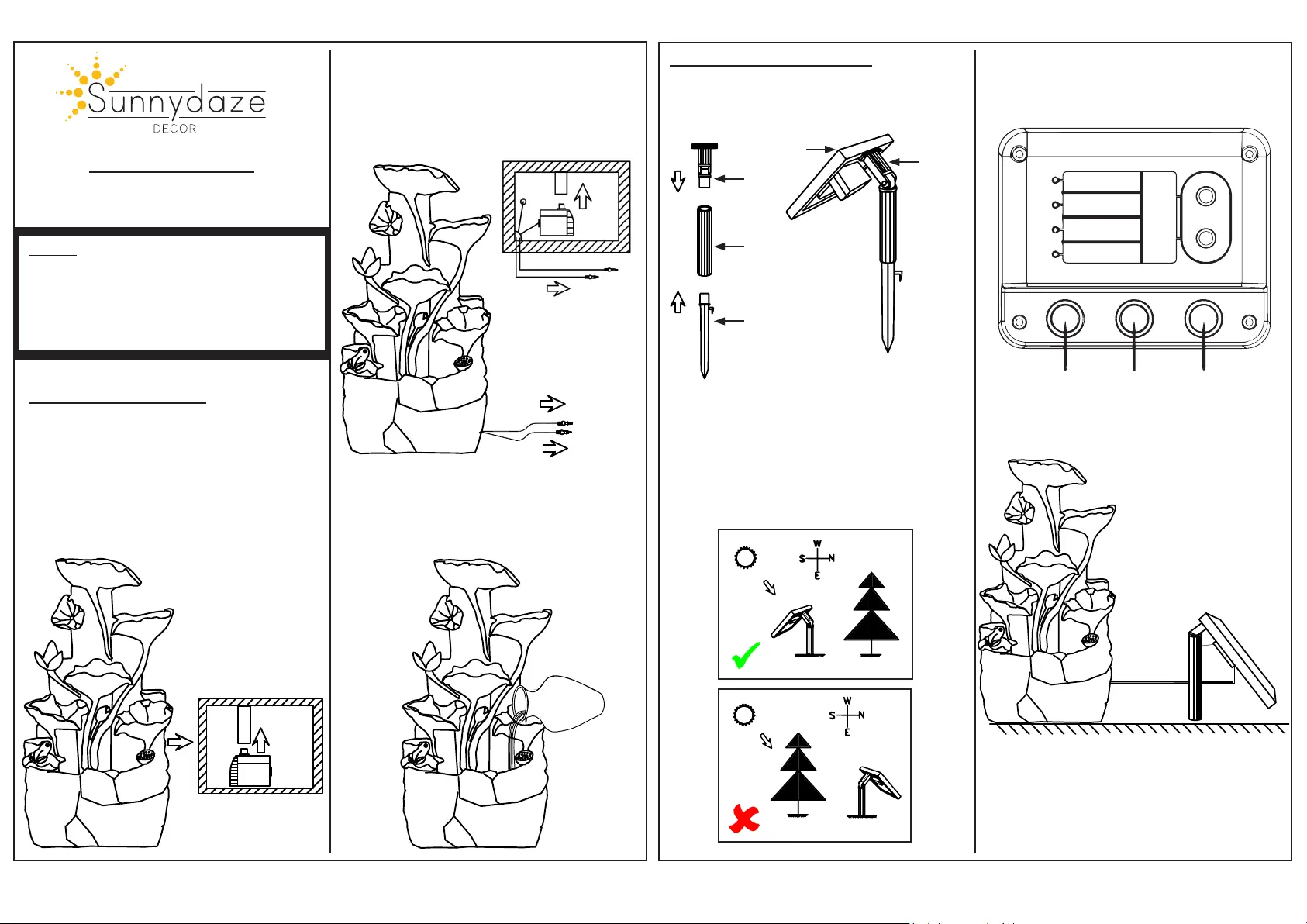 Sunnydaze
DECOR

W
S N
E

W
S N
E