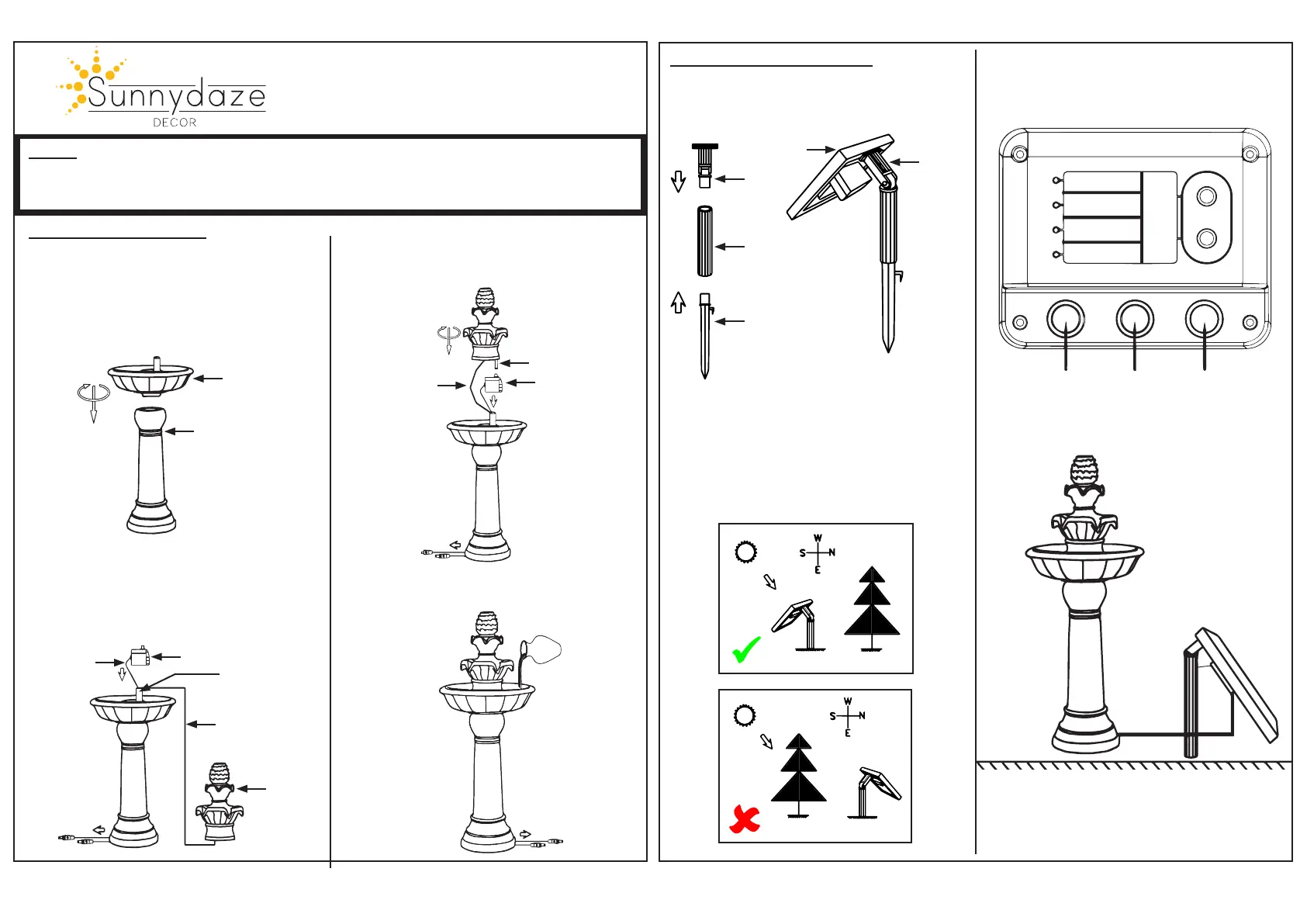 Sunnydaze
DECOR

W
S N
E

W
S N
E