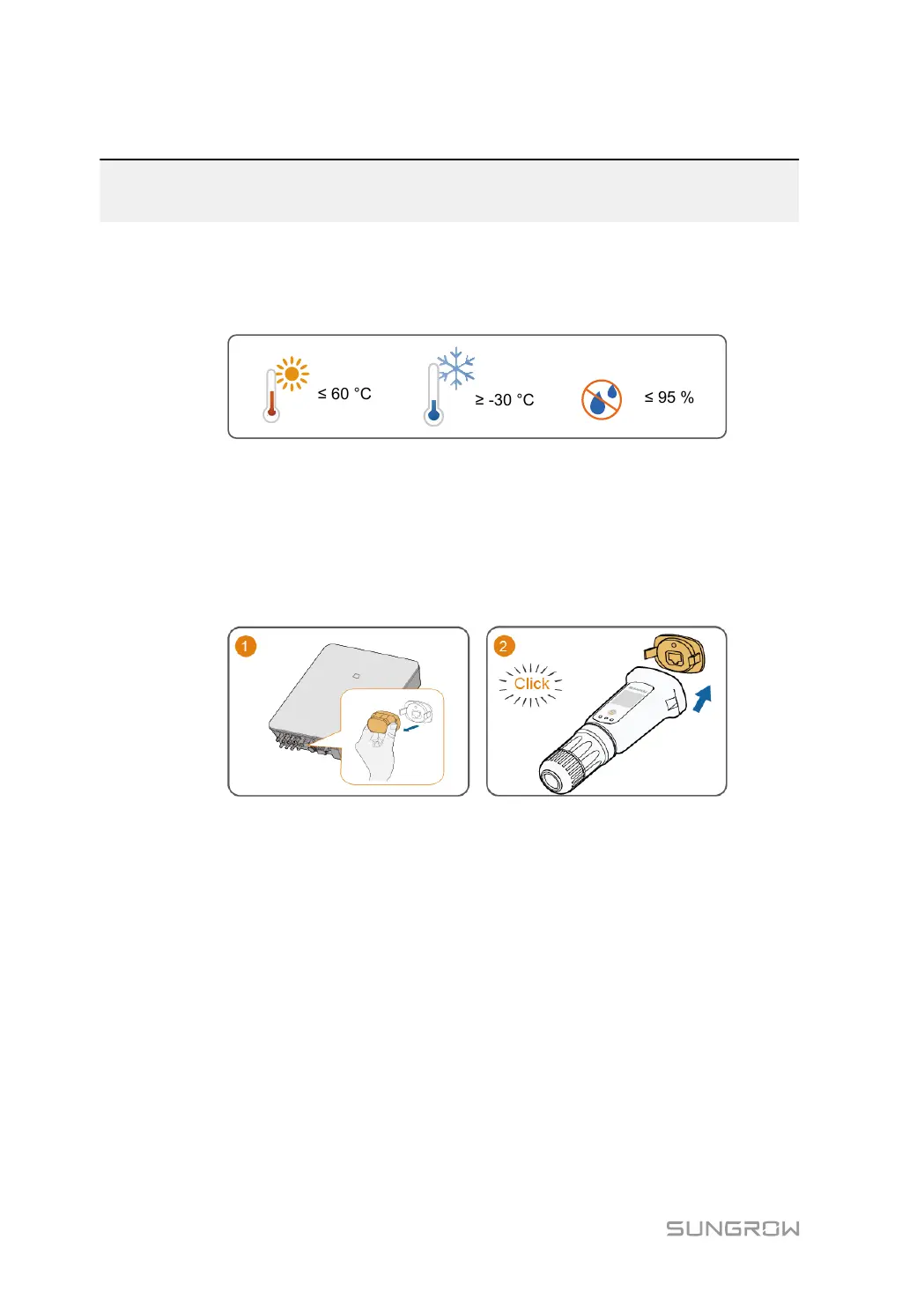 ≤ 60 °C

≥ -30 °C

≤ 95 %

1

2

Click

SUNGROW