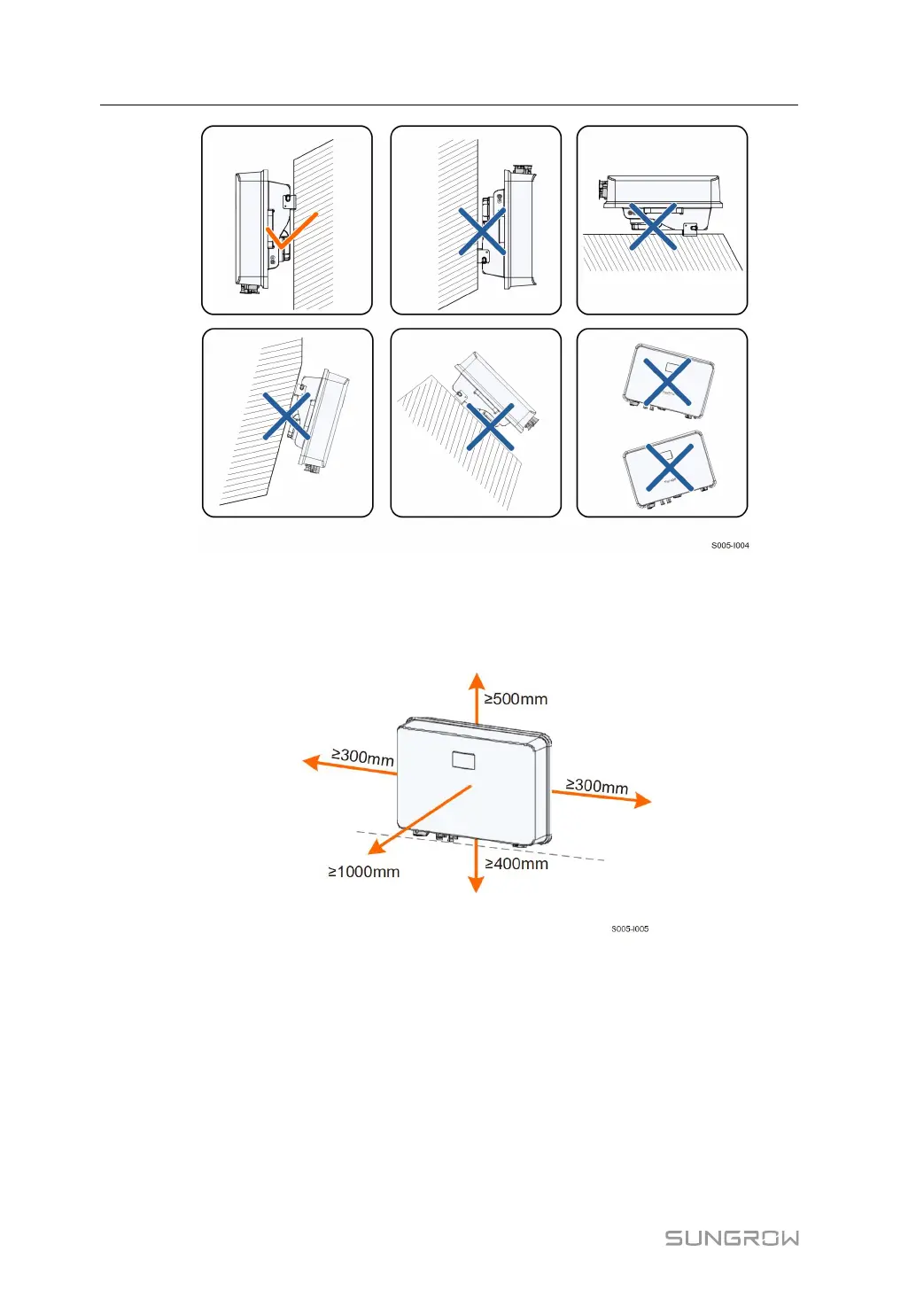 S005-I004

≥500mm

≥300mm

≥300mm

≥1000mm

≥400mm

S005-I005

SUNGROW