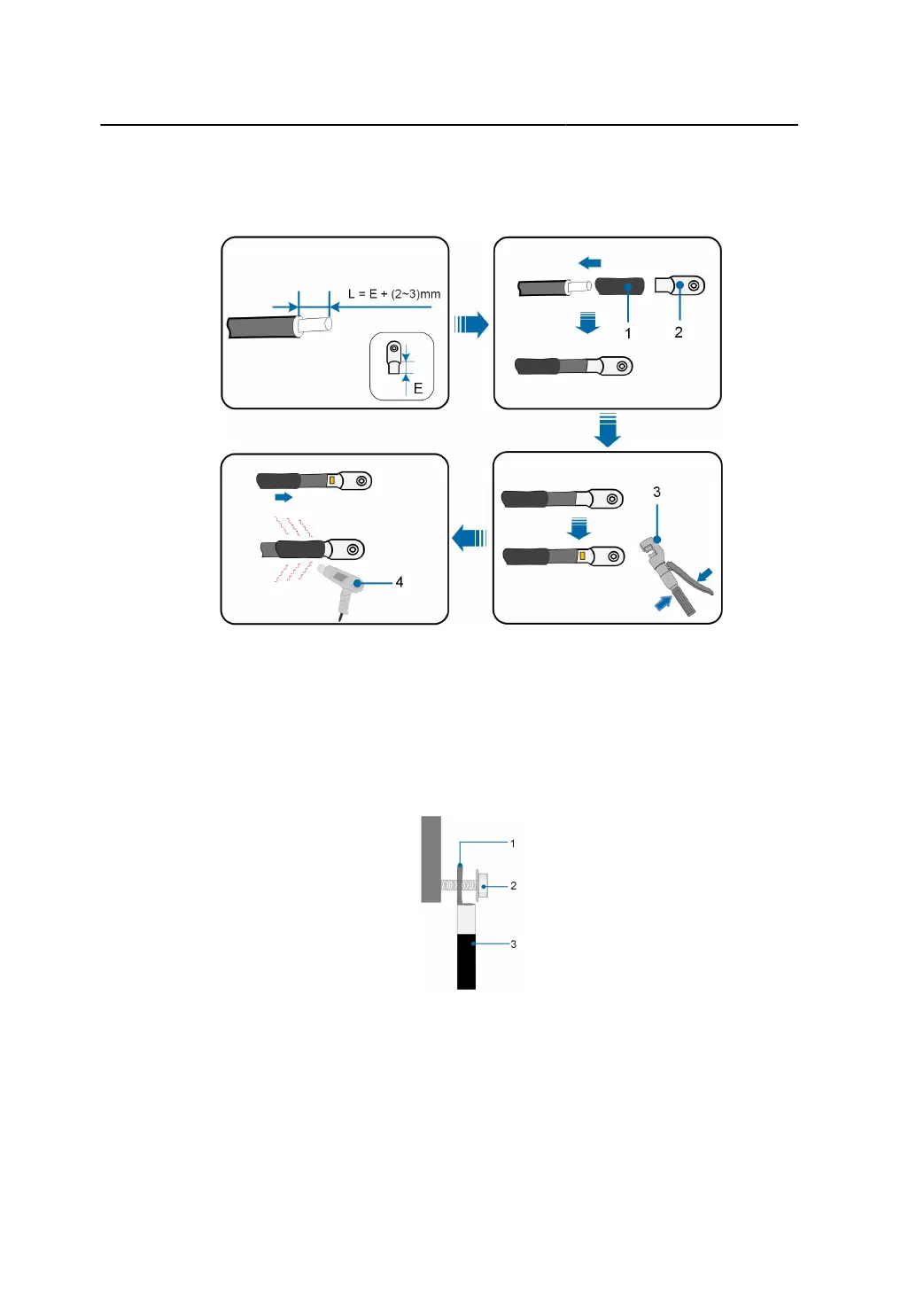 L = E + (2~3)mm

E

1

2

3

4

1

2

3