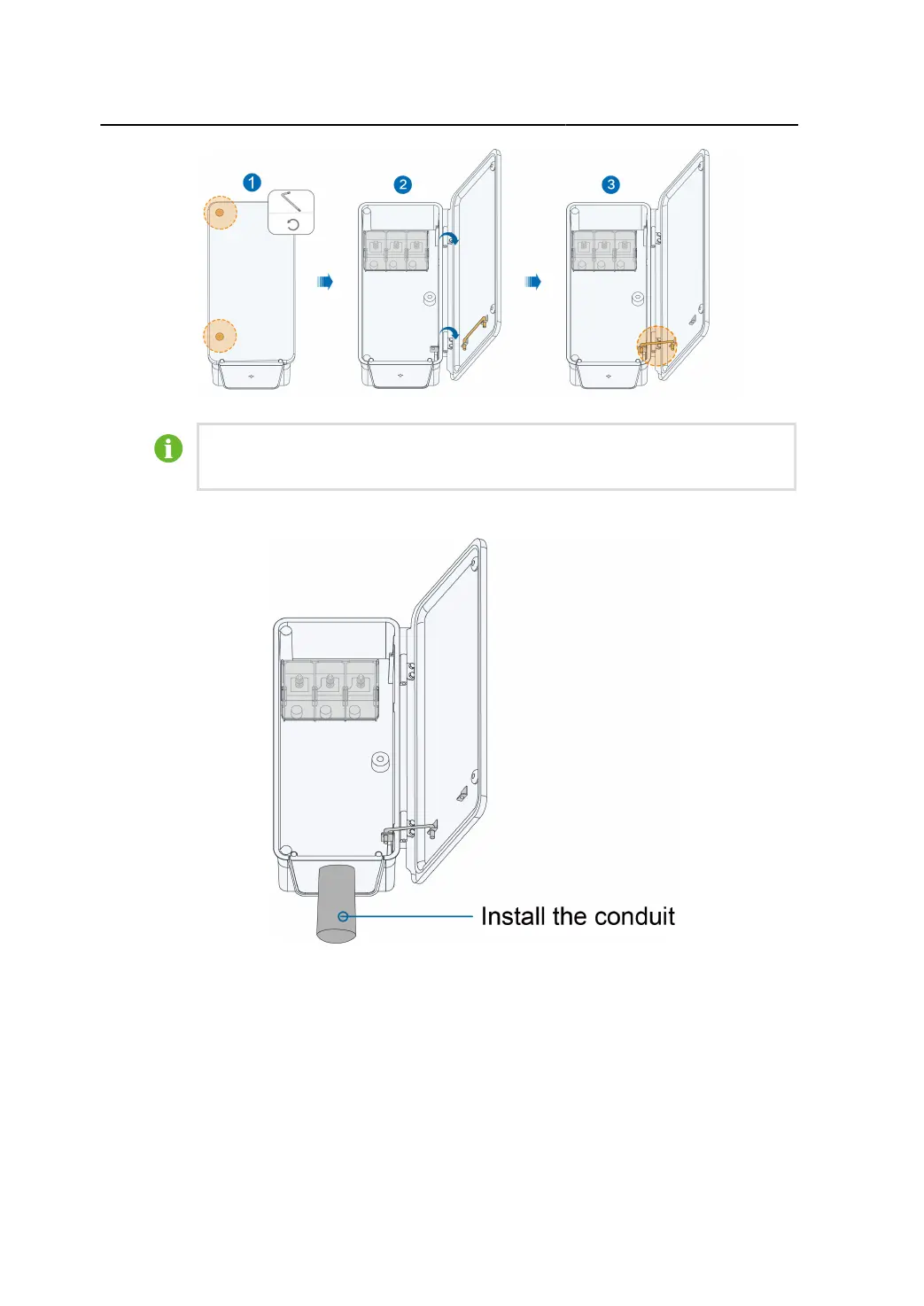 1

2

3

Install the conduit