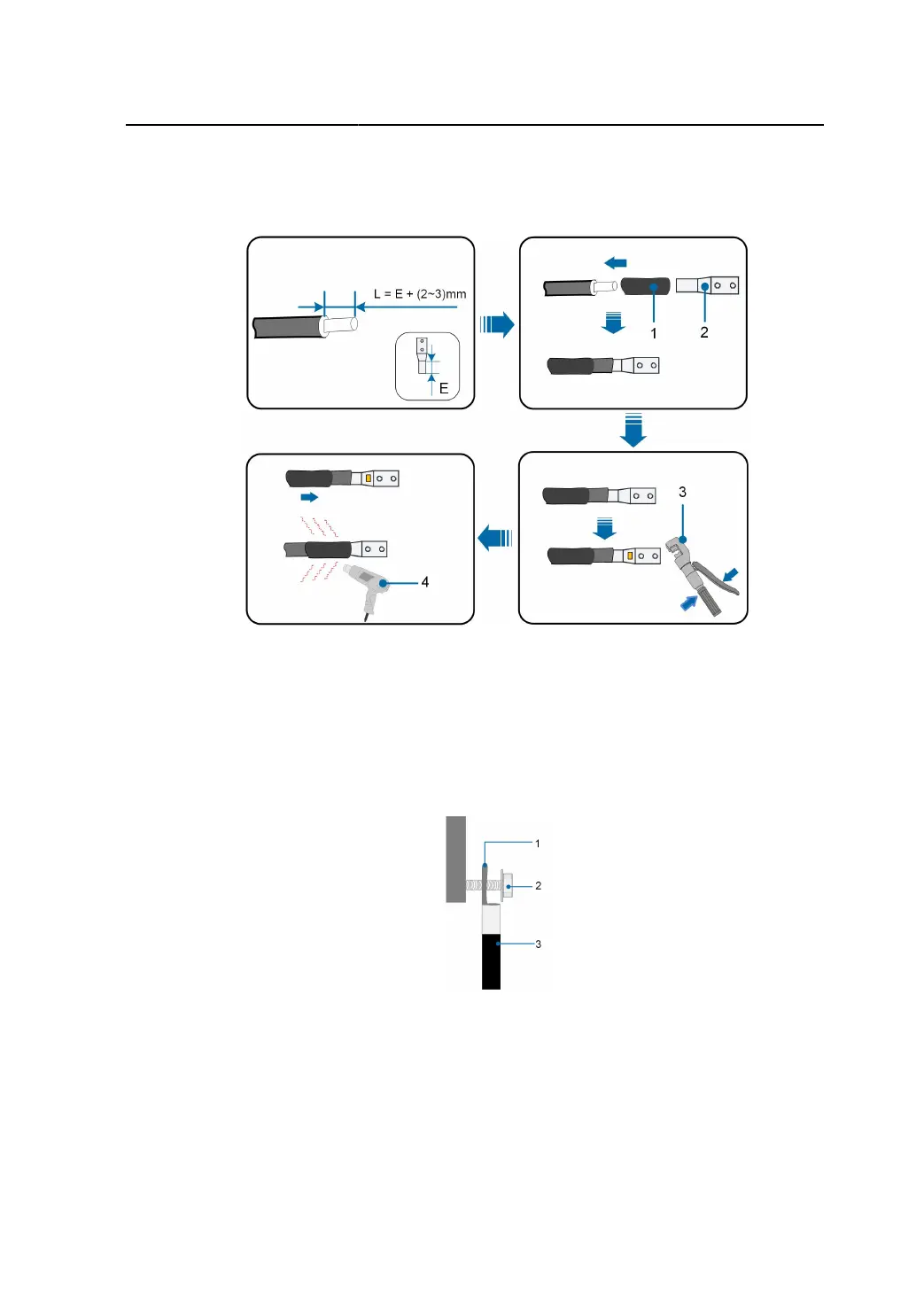 L = E + (2~3)mm

E

1

2

3

4

1

2

3