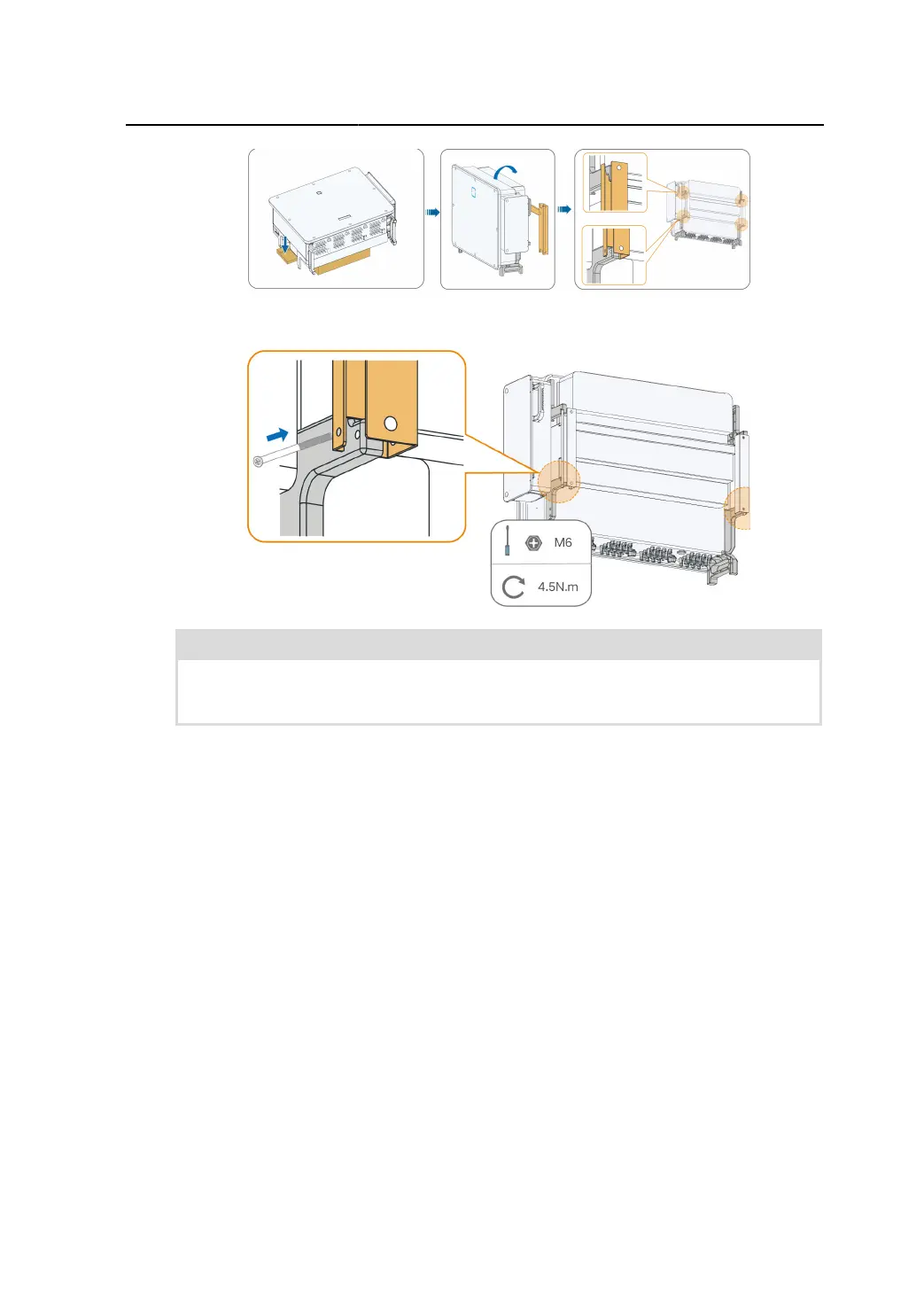 M6

4.5N.m