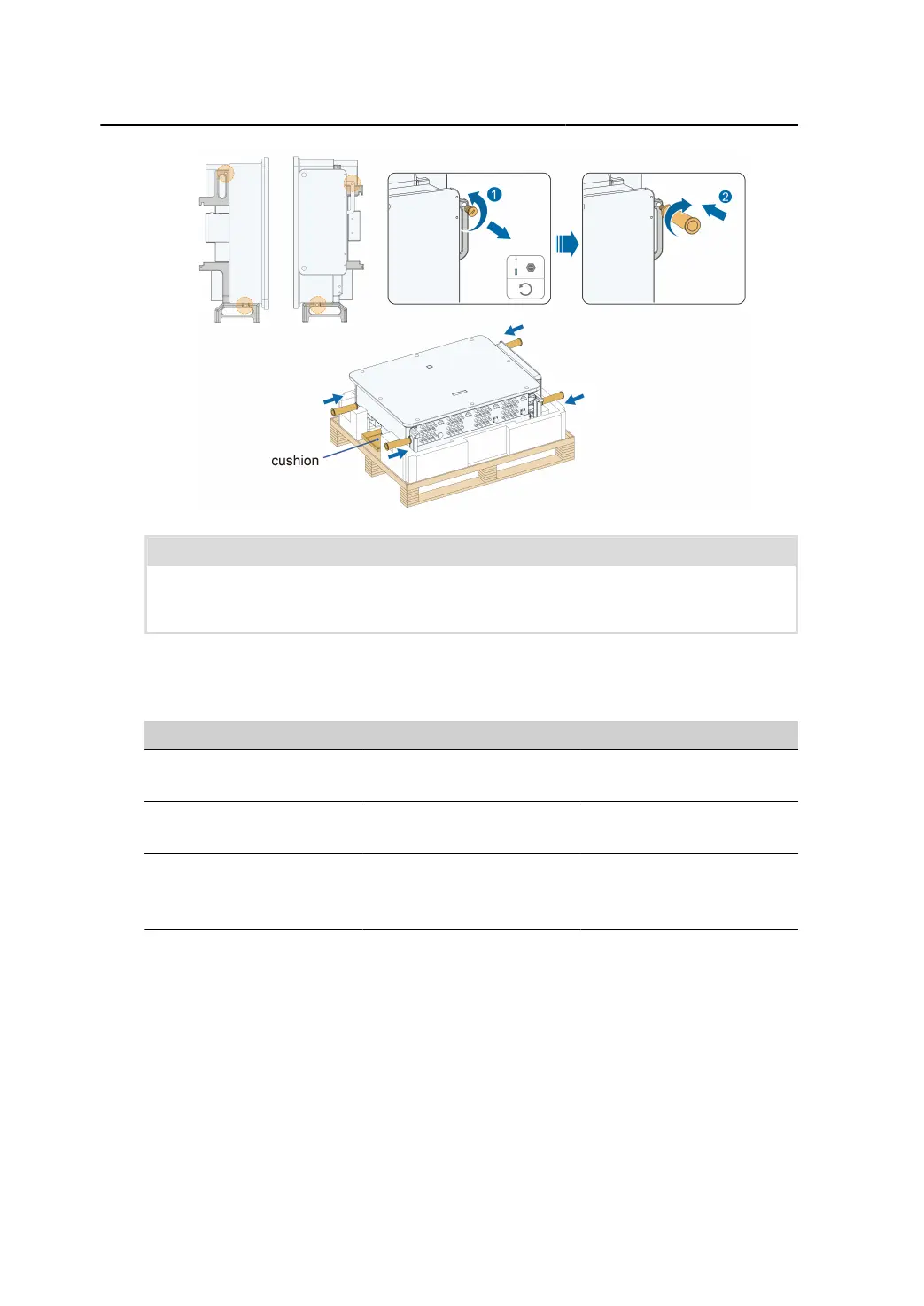 1

2

cushion