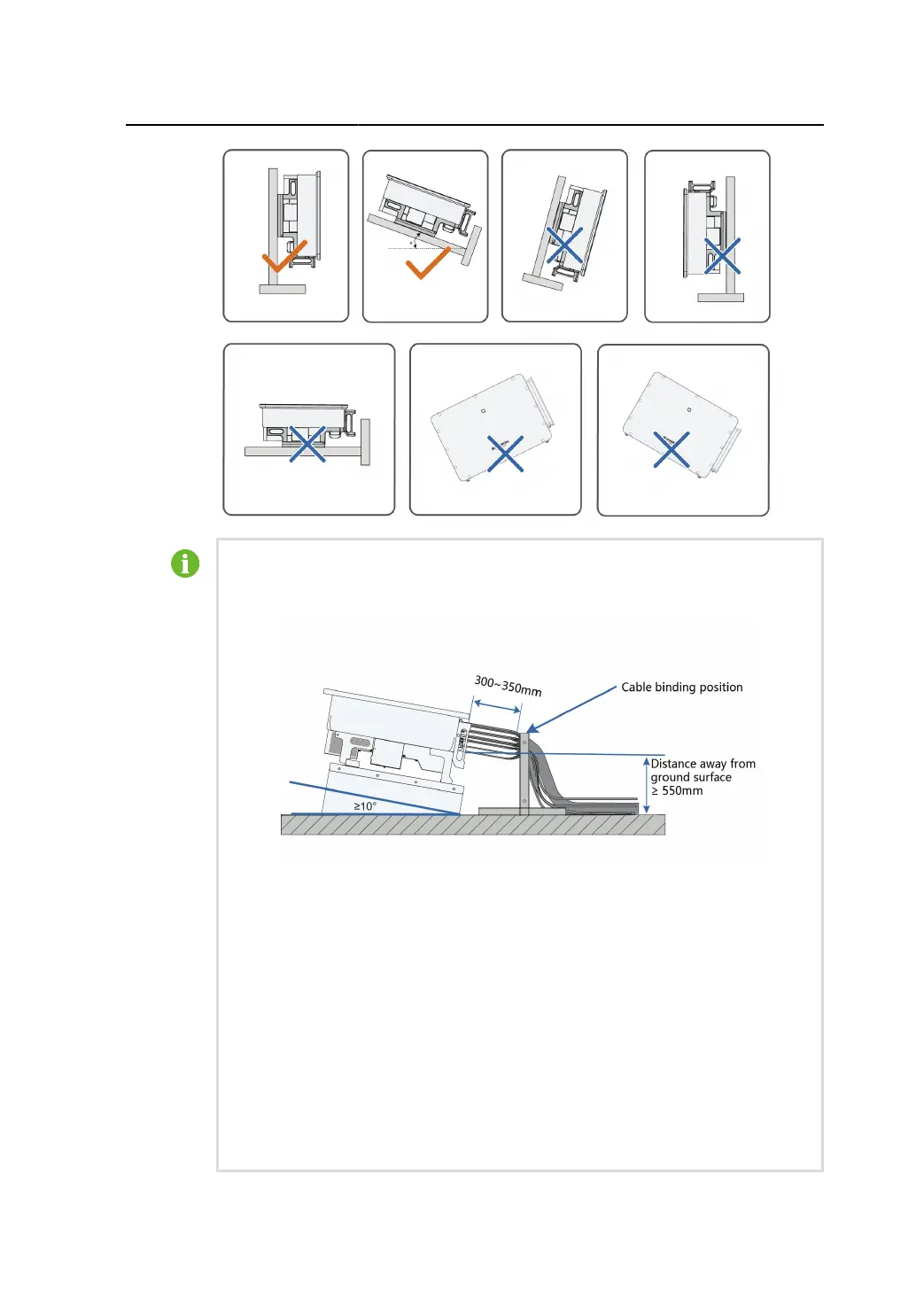 300~350mm

Cable binding position

Distance away from ground surface ≥ 550mm

≥10°