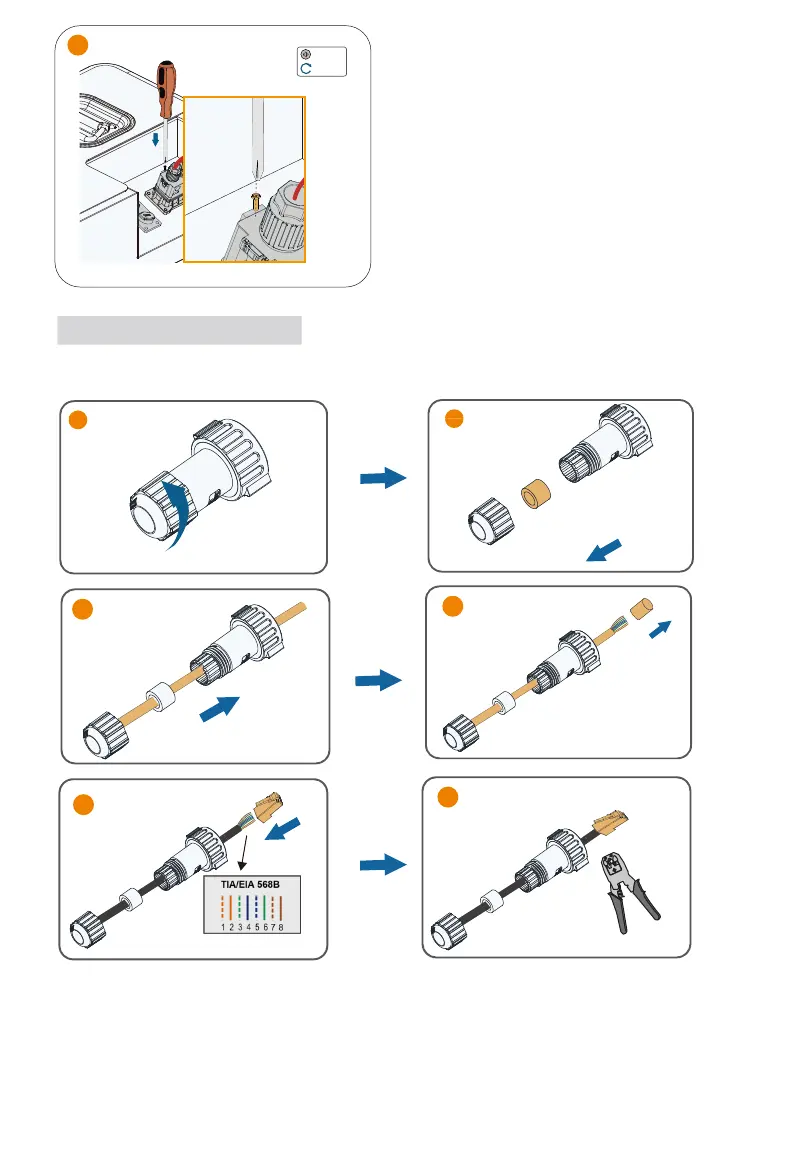 TIA/EIA 568B

1 2 3 4 5 6 7 8