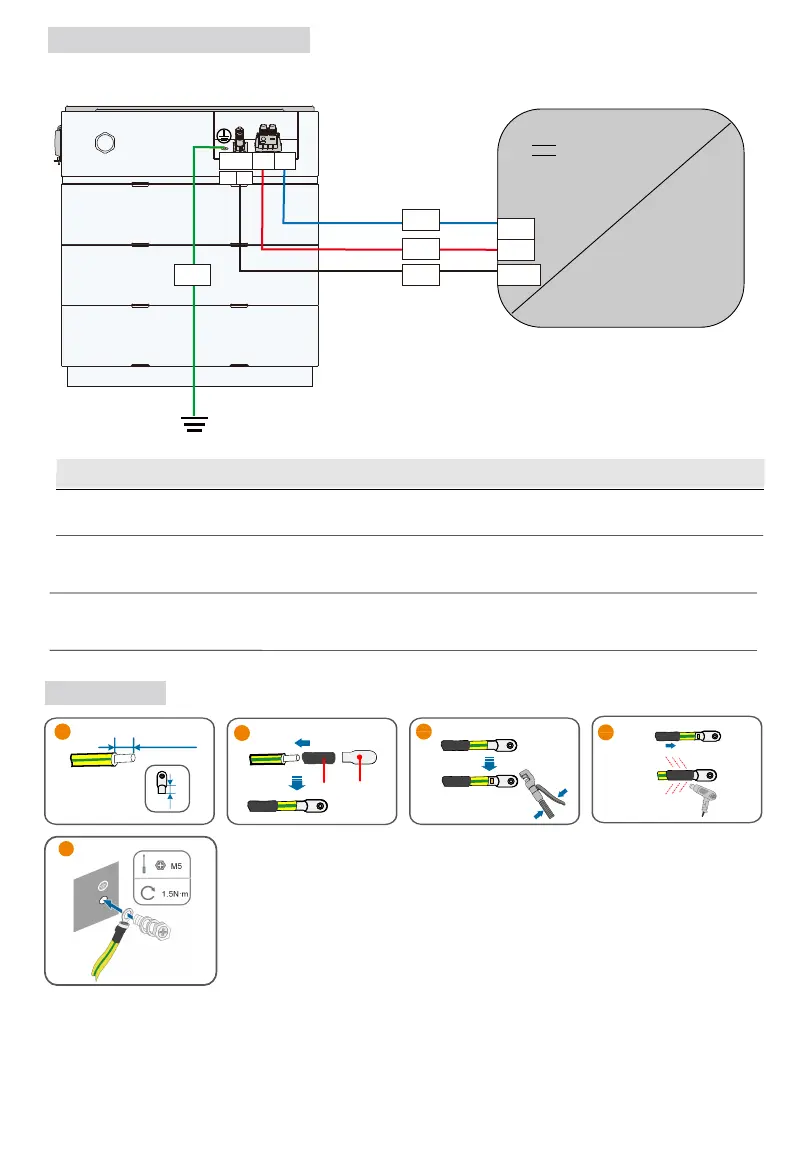 M5

1.5N·m