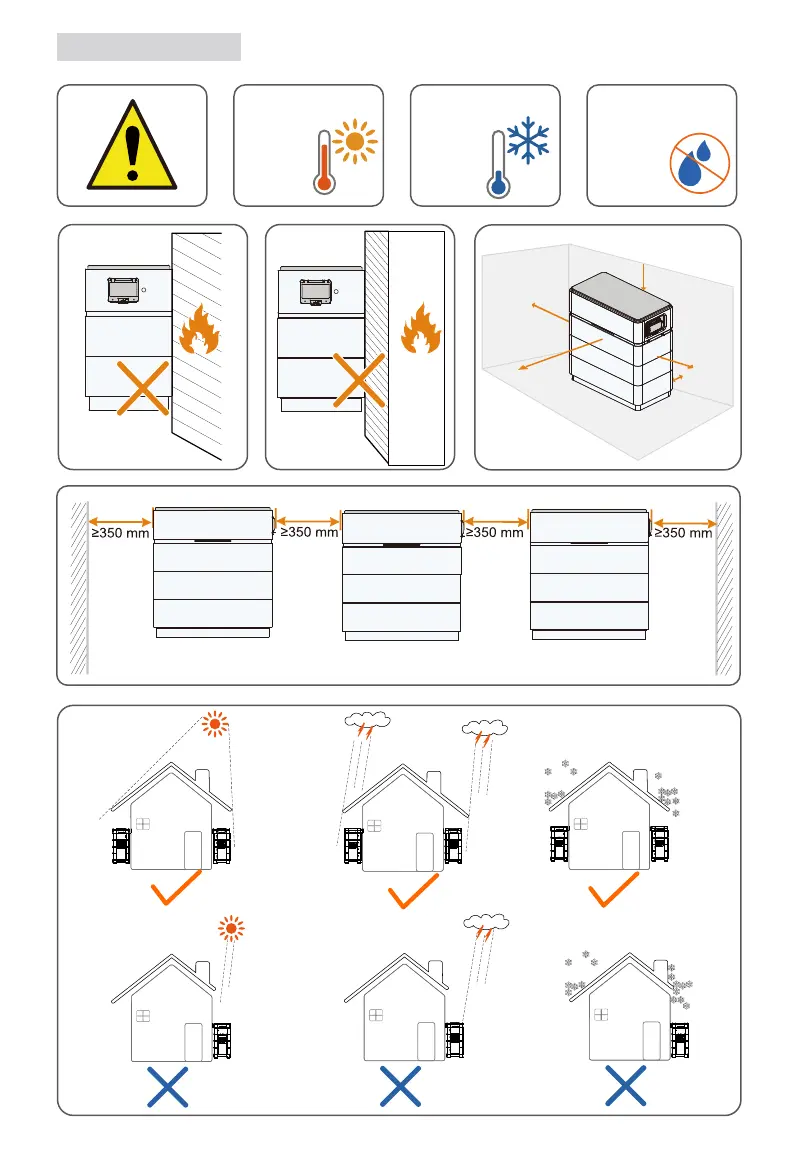 ≥350 mm

≥350 mm

≥350 mm

≥350 mm