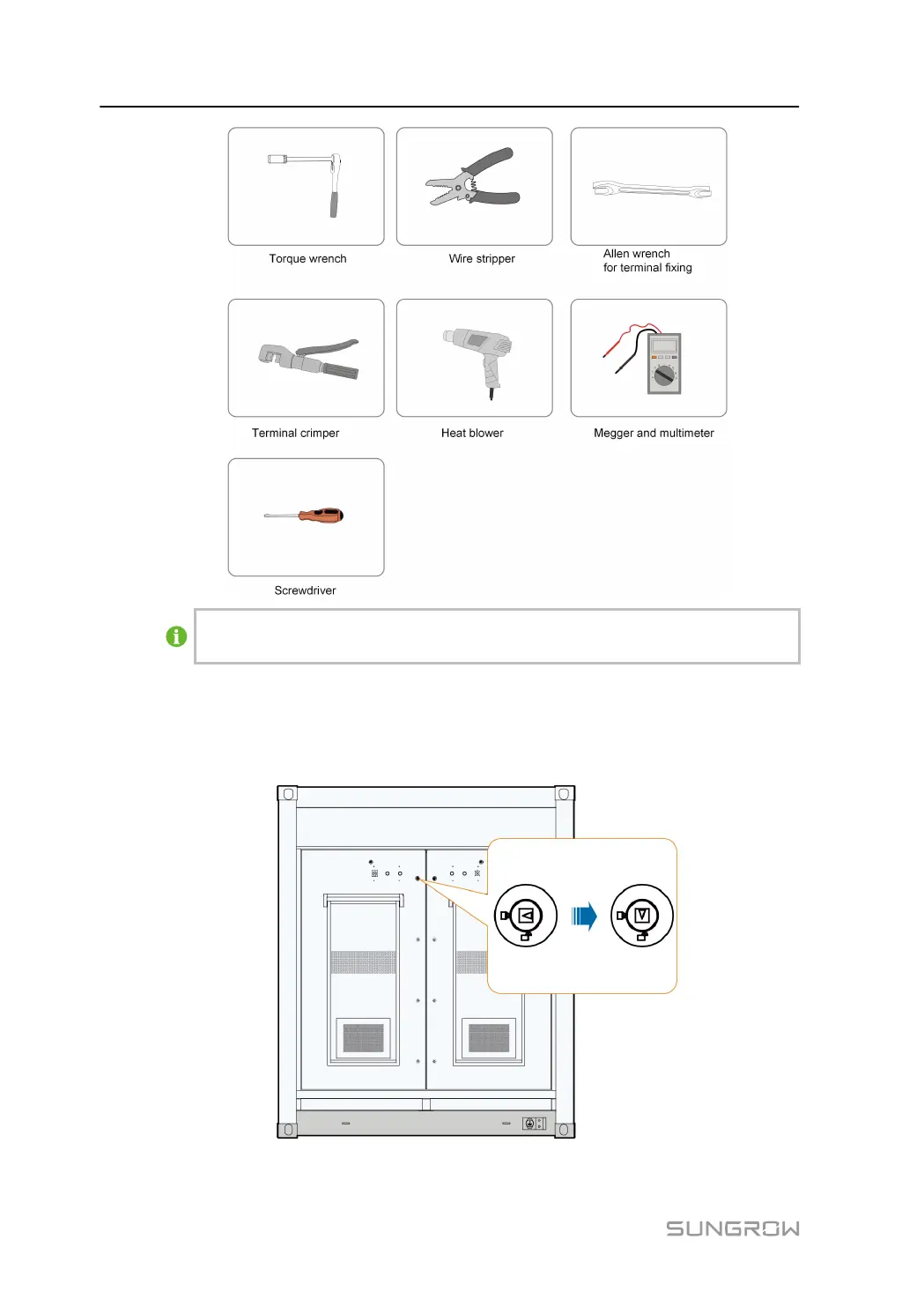 Torque wrench

Wire stripper

Allen wrench
for terminal fixing

Terminal crimper

Heat blower

Megger and multimeter

Screwdriver

SUNGROW