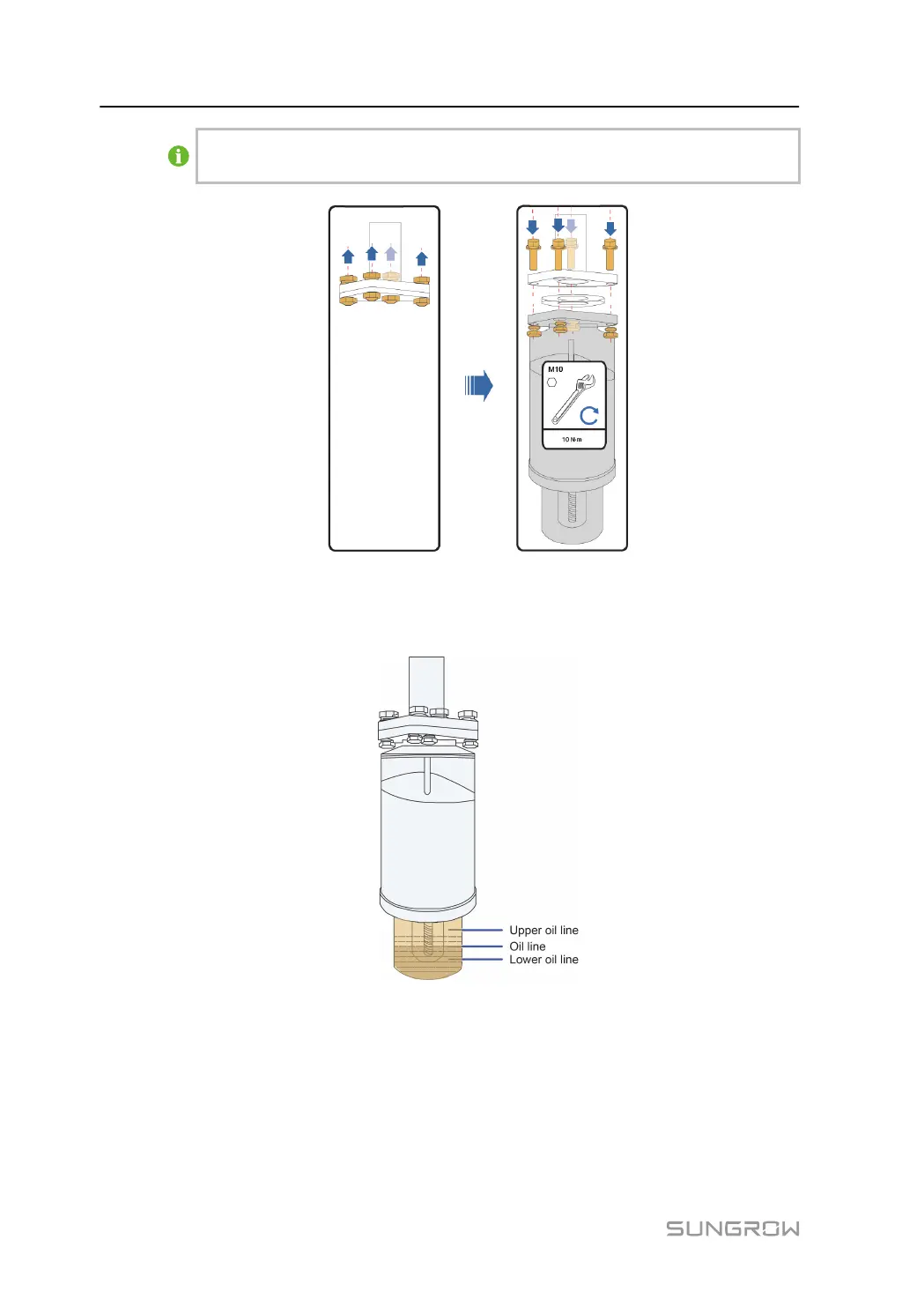 M10

10 N·m

Upper oil line
Oil line
Lower oil line

SUNGROW