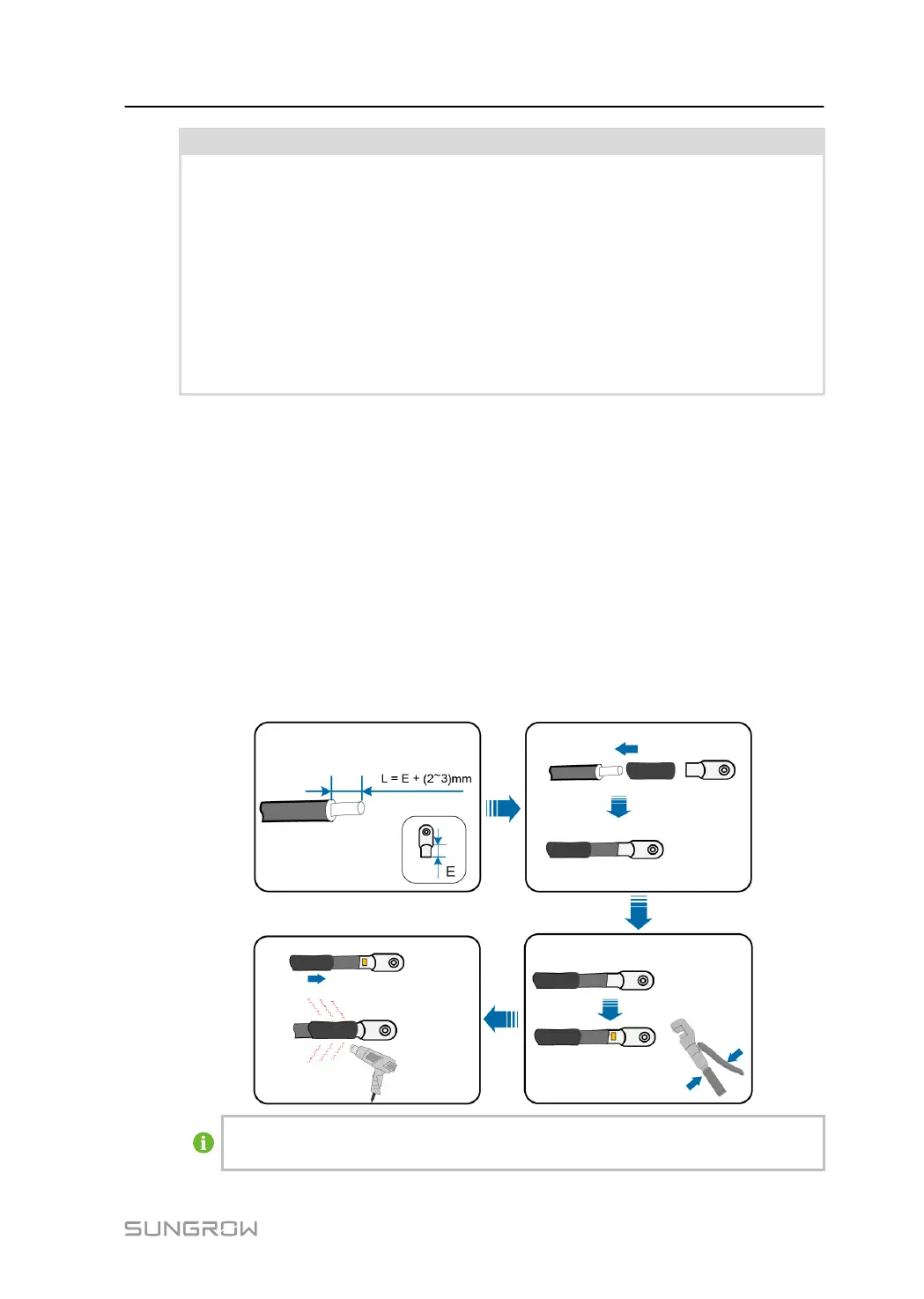 L = E + (2~3)mm

E

SUNGROW