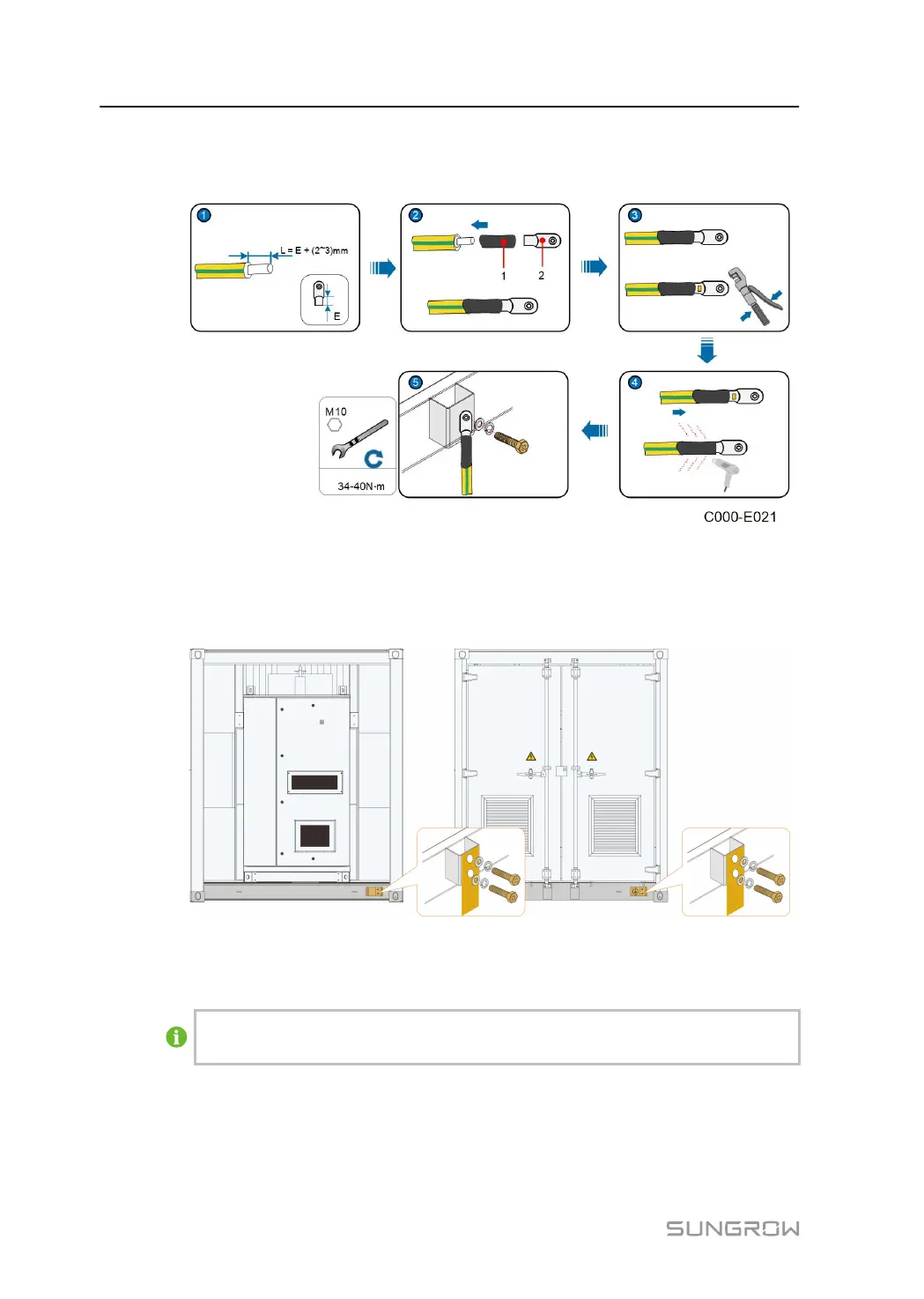 1

L = E + (2~3)mm

E

2

1

2

3

4

5

M10

34-40N·m

C000-E021

SUNGROW