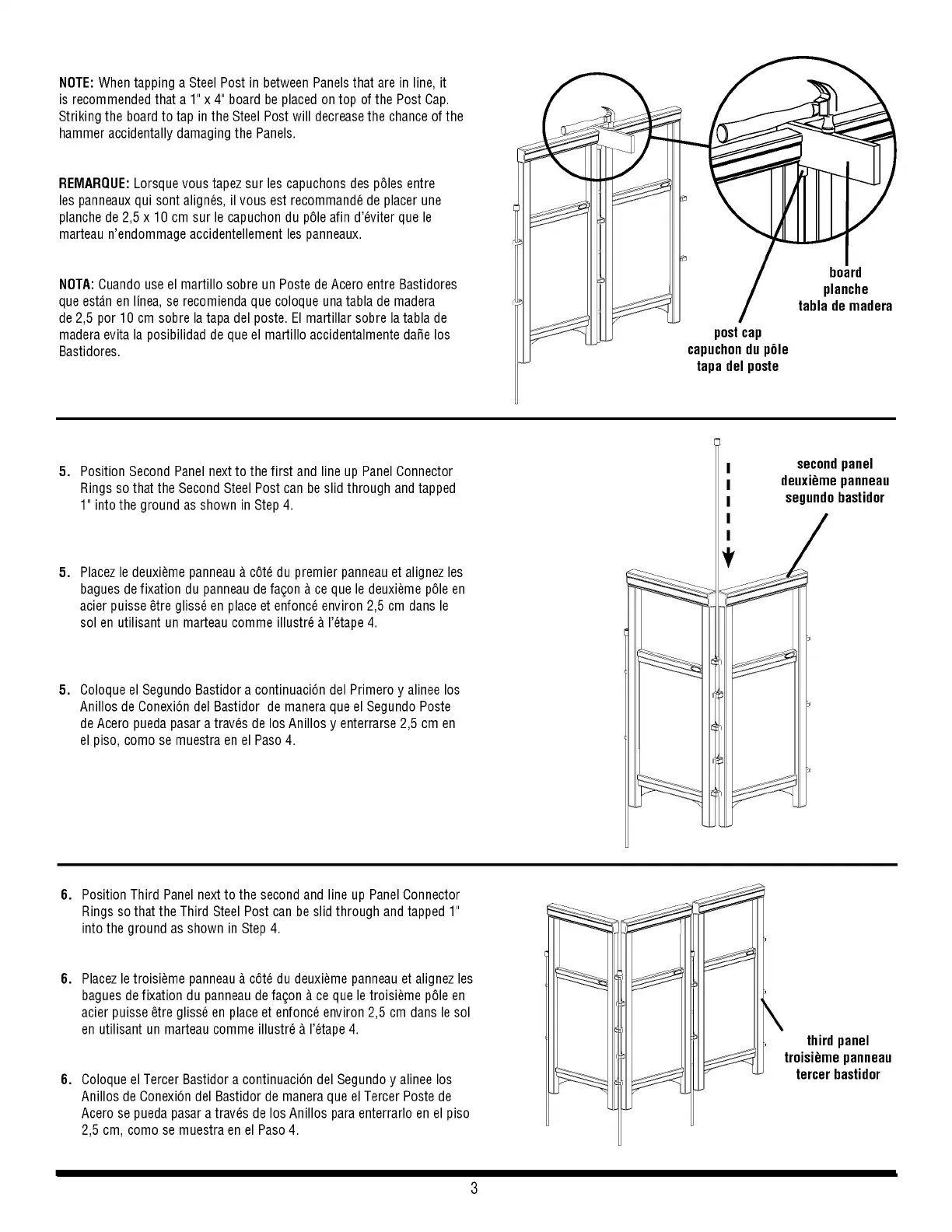 NOTE: When tapping a Steel Post in between Panels that are in line, it is recommended that a 1" x 4" board be placed on top of the Post Cap. Striking the board to tap in the Steel Post will decrease the chance of the hammer accidentally damaging the Panels.

REMARQUE: Lorsque vous tapez sur les capuchons des pôles entre les panneaux qui sont alignés, il vous est recommandé de placer une planche de 2,5 x 10 cm sur le capuchon du pôle afin d'éviter que le marteau n'endommage accidentellement les panneaux.

NOTA: Cuando use el martillo sobre un Poste de Acero entre Bastidores que están en línea, se recomienda que coloque una tabla de madera de 2,5 por 10 cm sobre la tapa del poste. El martillar sobre la tabla de madera evita la posibilidad de que el martillo accidentalmente dañe los Bastidores.

board
planche
tabla de madera

post cap
capuchon du pôle
tapa del poste

5. Position Second Panel next to the first and line up Panel Connector Rings so that the Second Steel Post can be slid through and tapped 1" into the ground as shown in Step 4.

5. Placez le deuxième panneau à côté du premier panneau et alignez les bagues de fixation du panneau de façon à ce que le deuxième pôle en acier puisse être glissé en place et enfoncé environ 2,5 cm dans le sol en utilisant un marteau comme illustré à l'étape 4.

5. Coloque el Segundo Bastidor a continuación del Primero y alinee los Anillos de Conexión del Bastidor de manera que el Segundo Poste de Acero pueda pasar a través de los Anillos y enterrarse 2,5 cm en el piso, como se muestra en el Paso 4.

second panel
deuxième panneau
segundo bastidor

6. Position Third Panel next to the second and line up Panel Connector Rings so that the Third Steel Post can be slid through and tapped 1" into the ground as shown in Step 4.

6. Placez le troisième panneau à côté du deuxième panneau et alignez les bagues de fixation du panneau de façon à ce que le troisième pôle en acier puisse être glissé en place et enfoncé environ 2,5 cm dans le sol en utilisant un marteau comme illustré à l'étape 4.

6. Coloque el Tercer Bastidor a continuación del Segundo y alinee los Anillos de Conexión del Bastidor de manera que el Tercer Poste de Acero se pueda pasar a través de los Anillos para enterrarlo en el piso 2,5 cm, como se muestra en el Paso 4.

third panel
troisième panneau
tercer bastidor

3