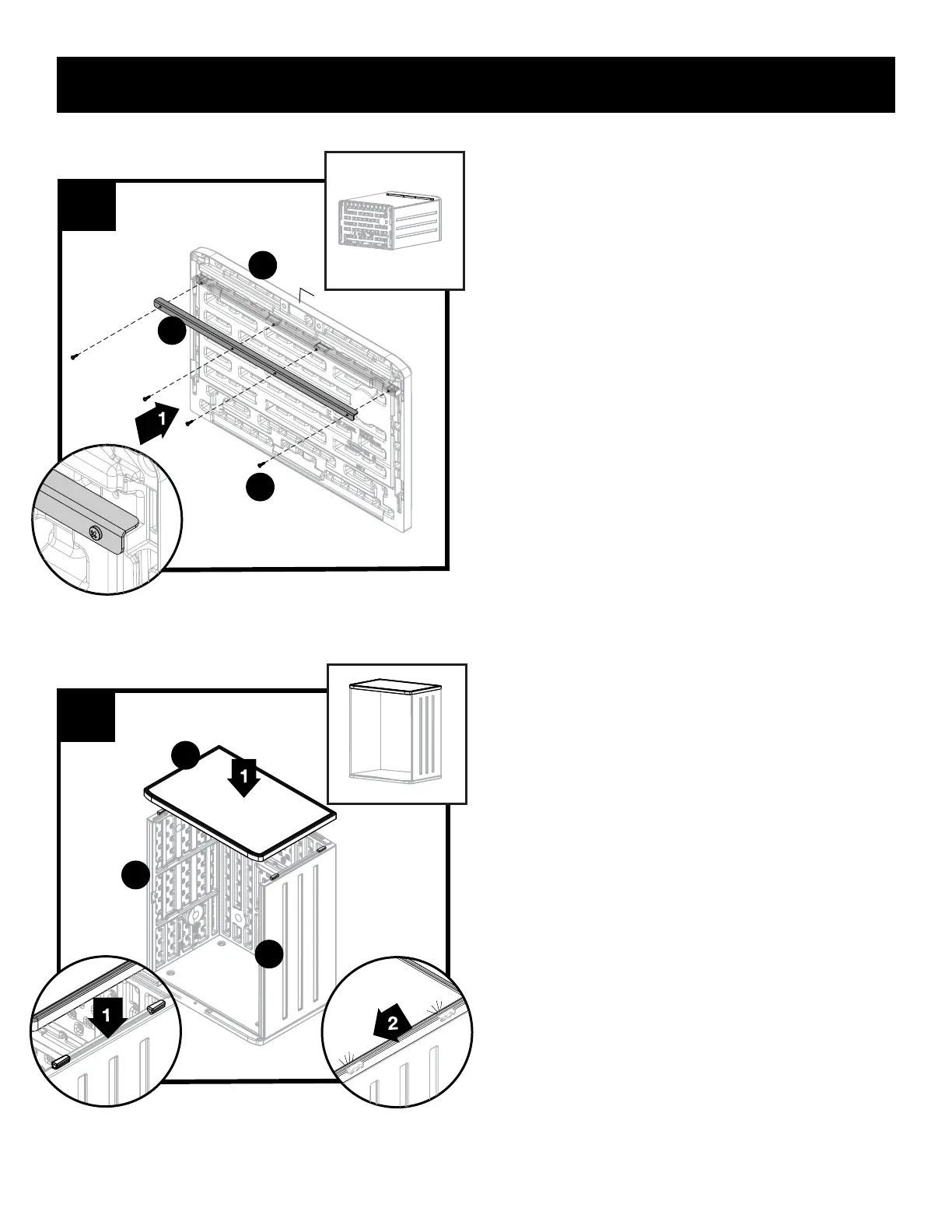 1

1

1

1

2