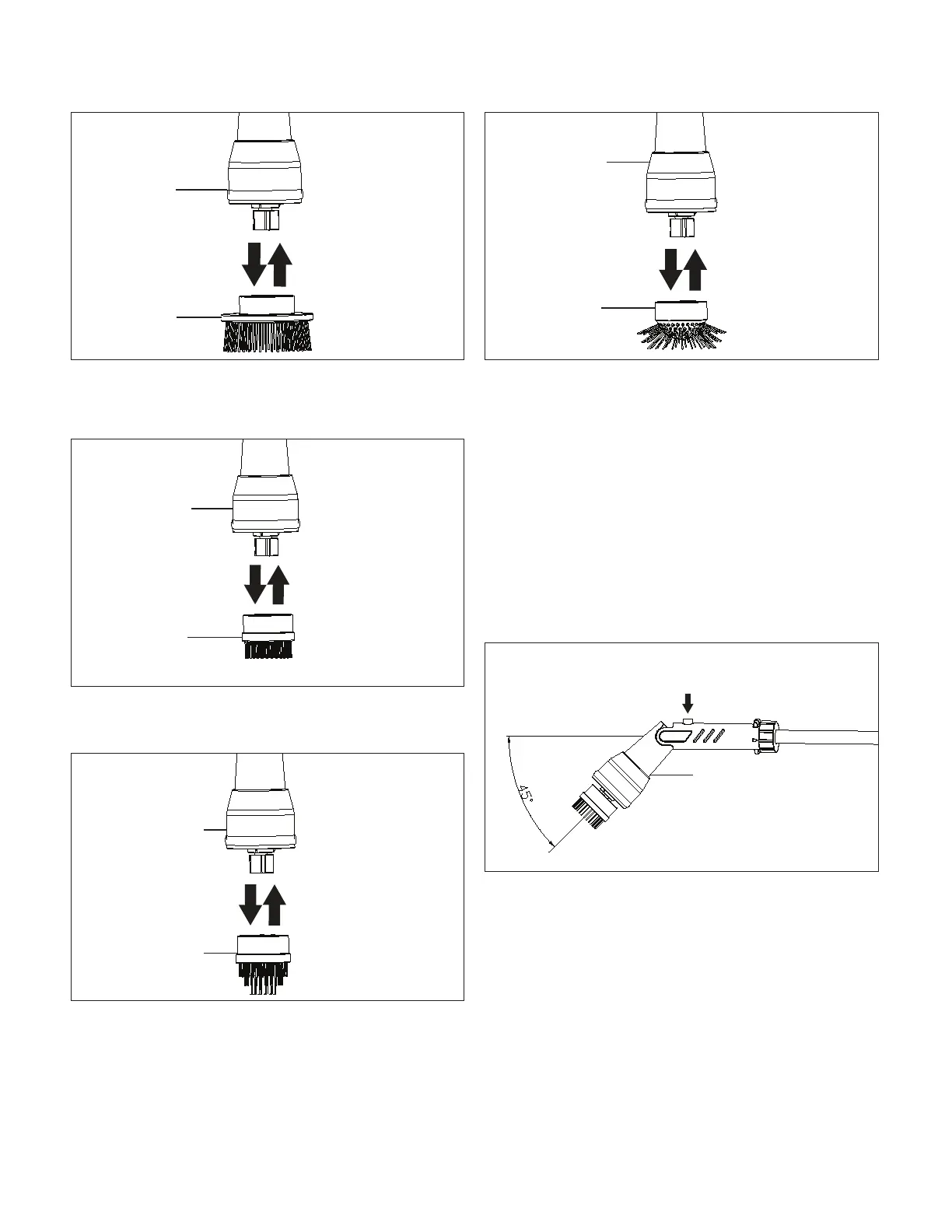 45°