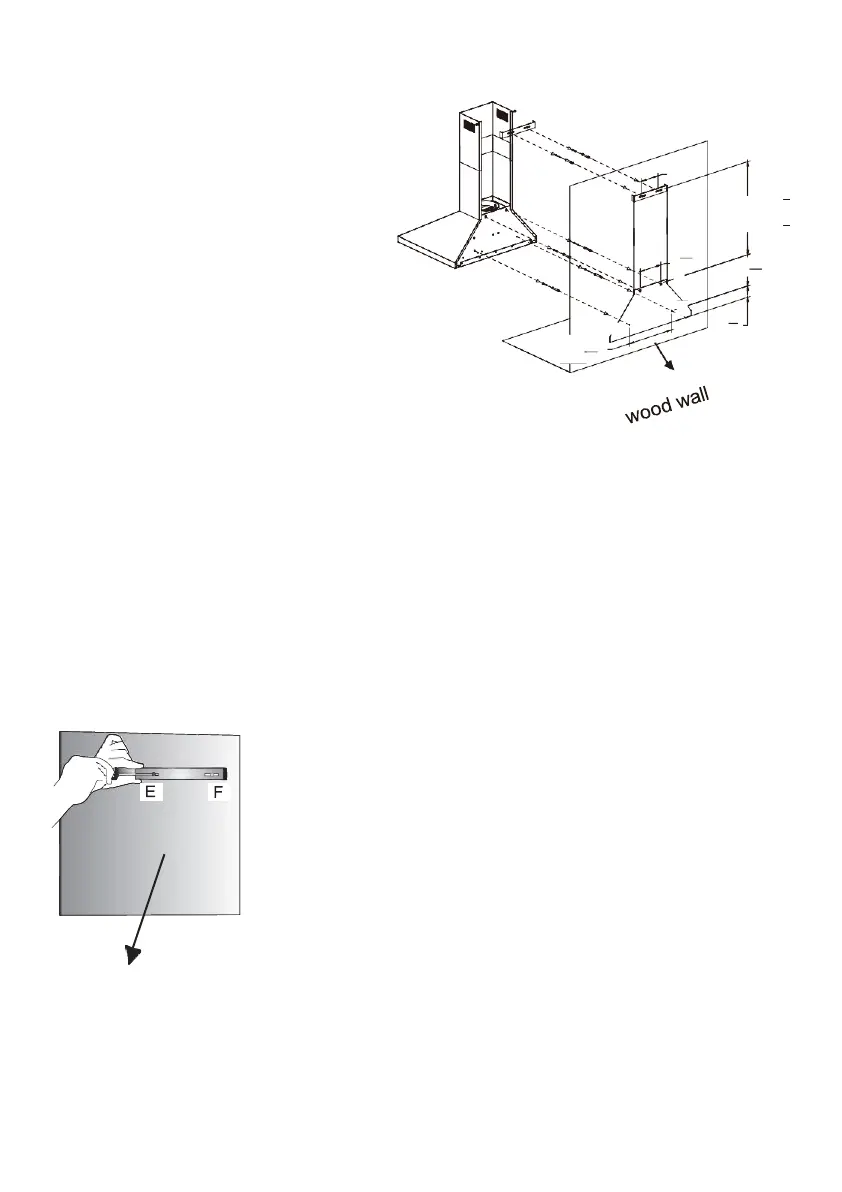 wood wall

E F