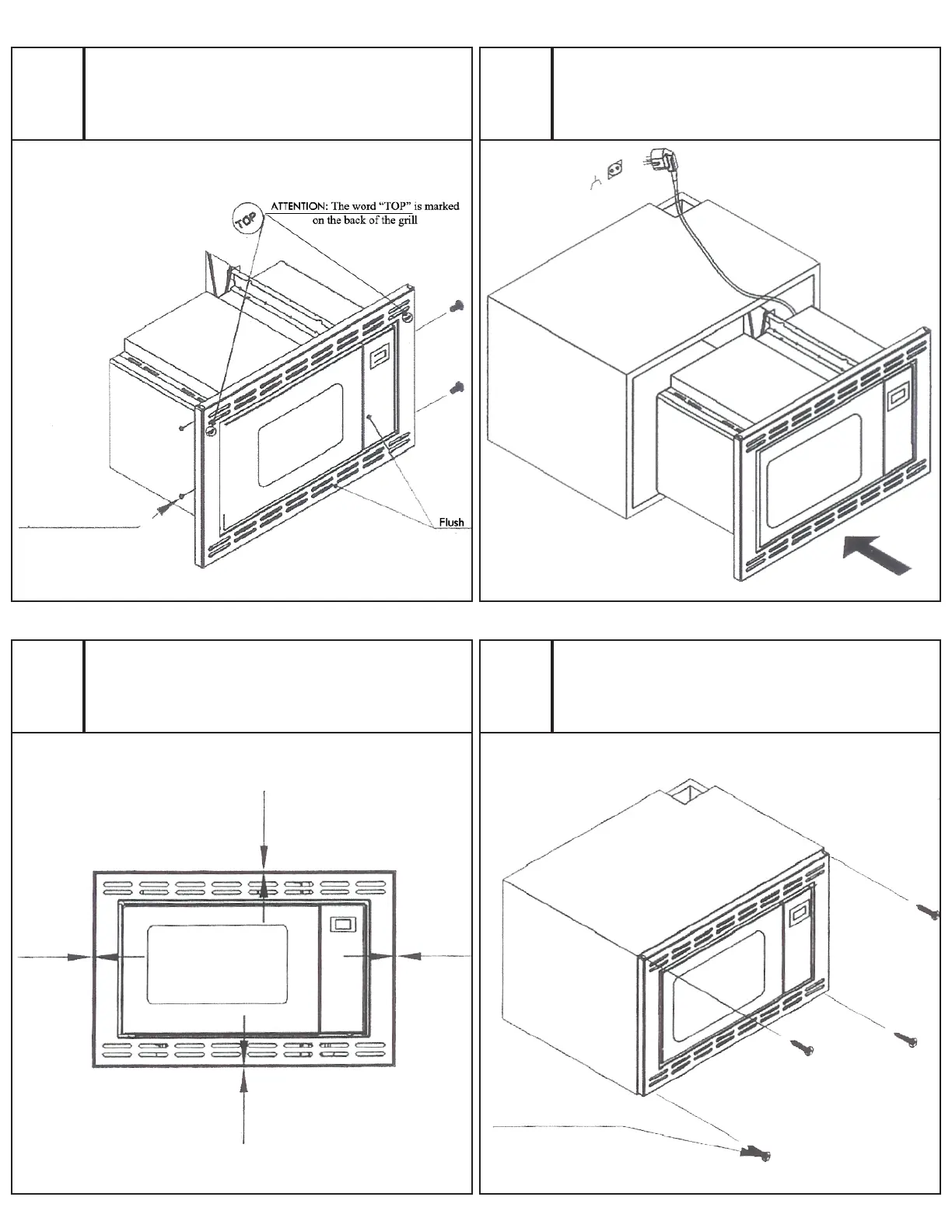 TOP

ATTENTION: The word "TOP" is marked on the back of the grill

Flush