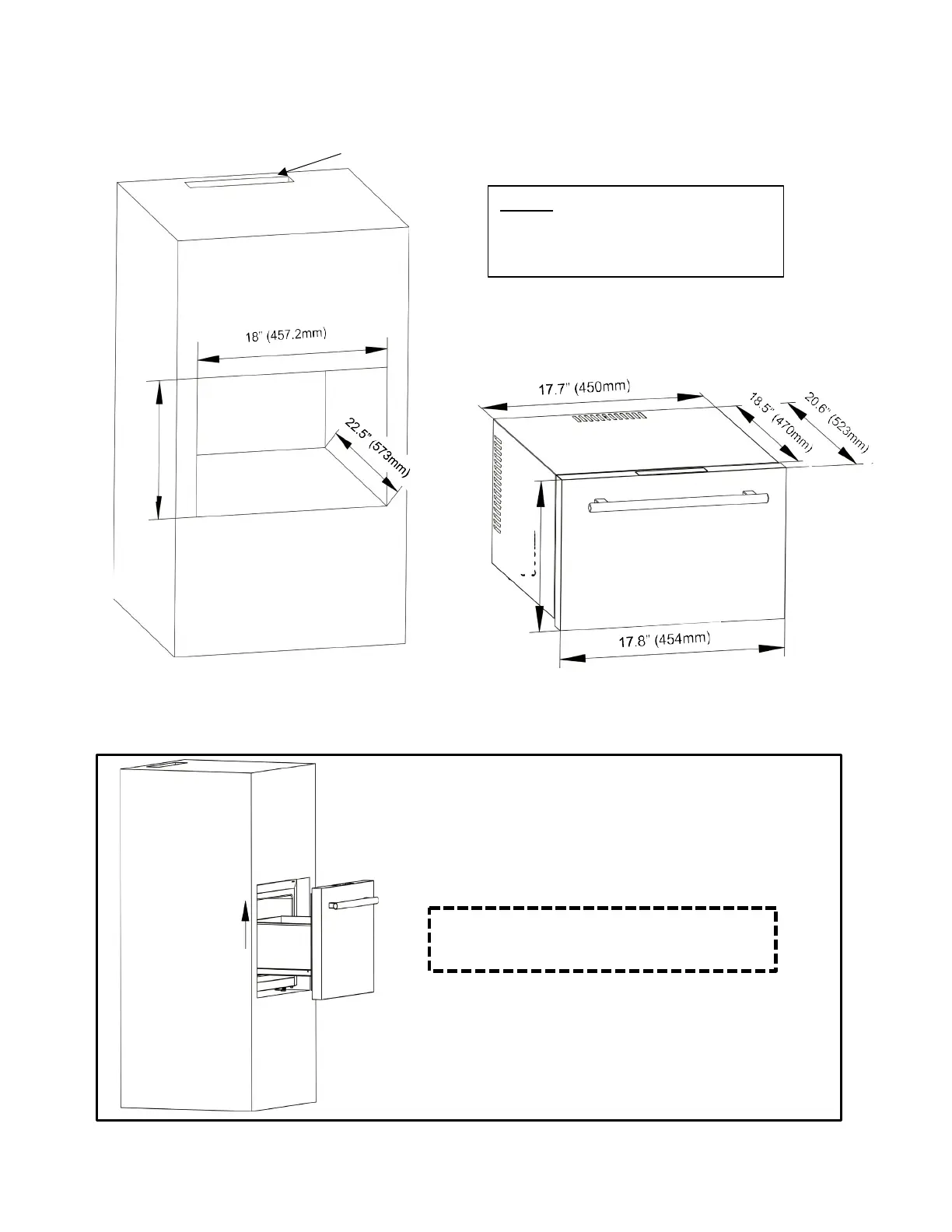 18" (457.2mm)

22.5" (573mm)

17.7" (450mm)

18.5" (470mm)

20.6" (523mm)

17.8" (454mm)