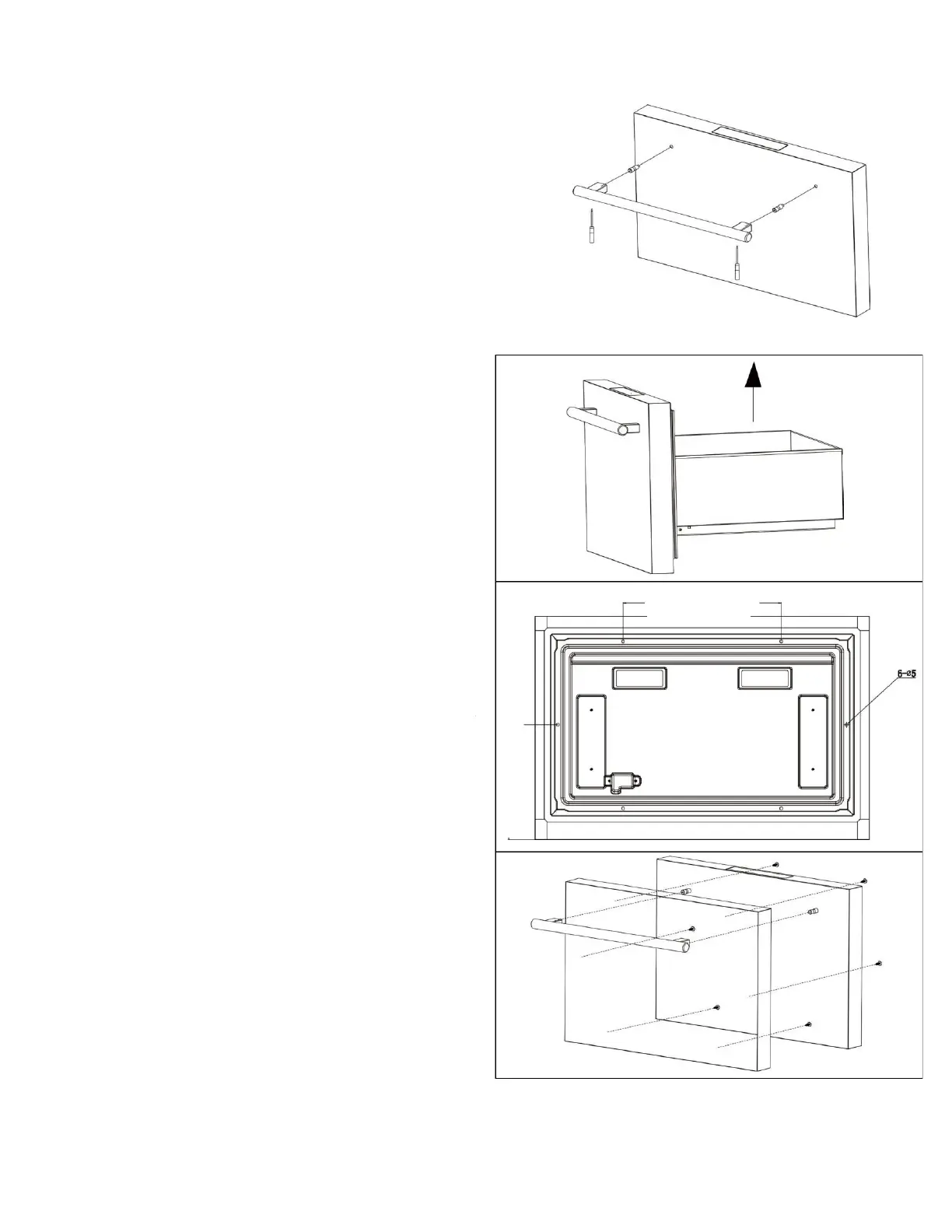 6-Ø5