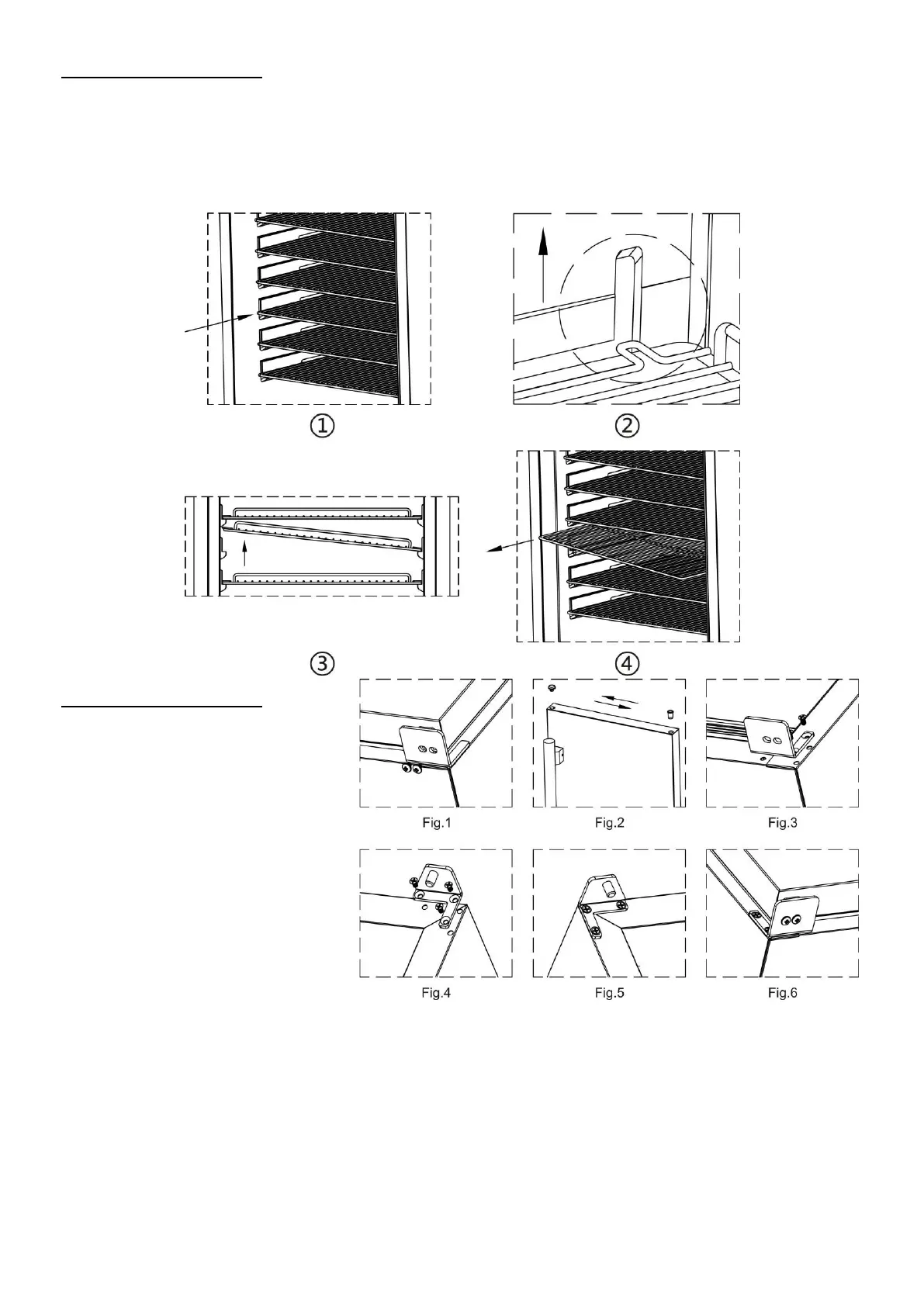 ①

②

③

④

Fig.1

Fig.2

Fig.3

Fig.4

Fig.5

Fig.6