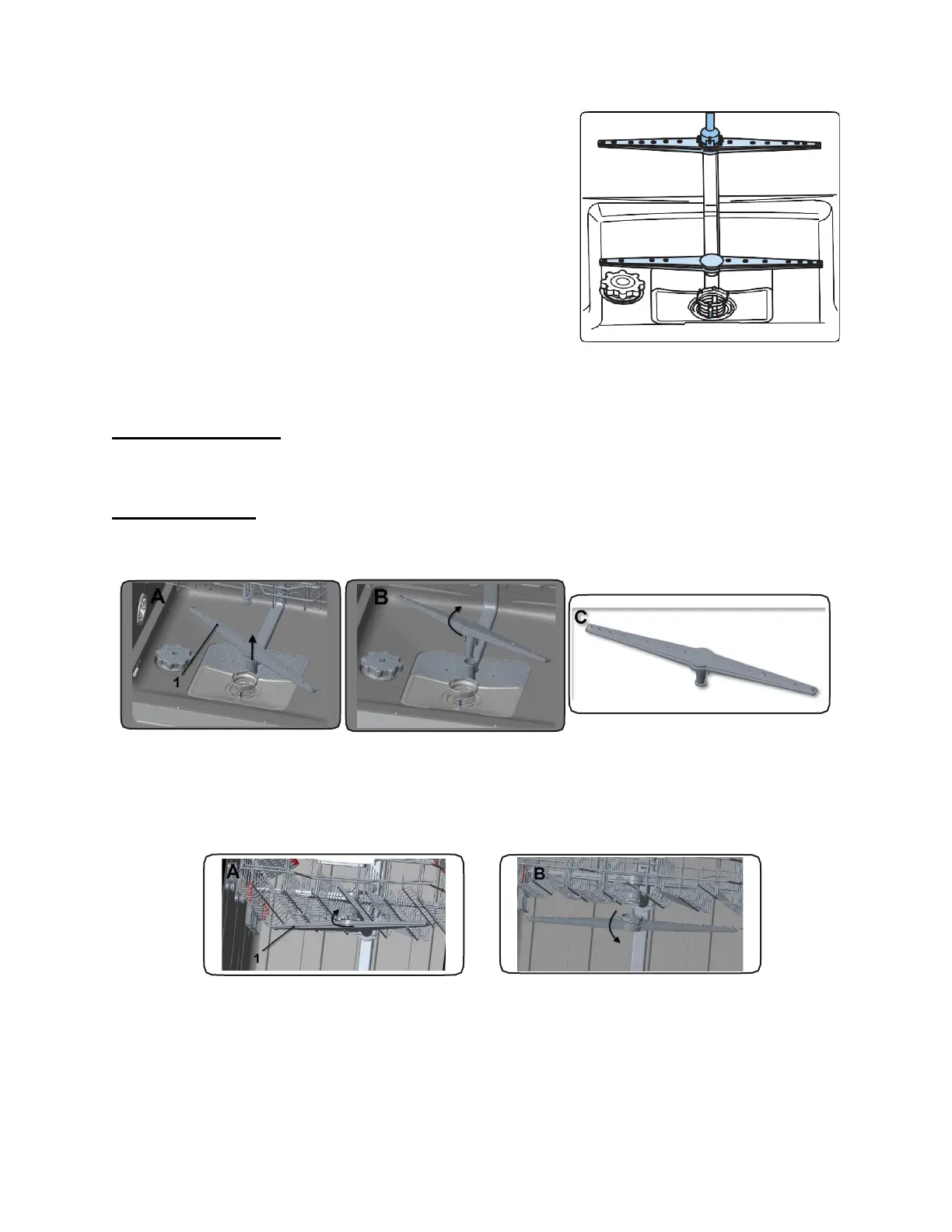 A

1

B

C

A

1

B