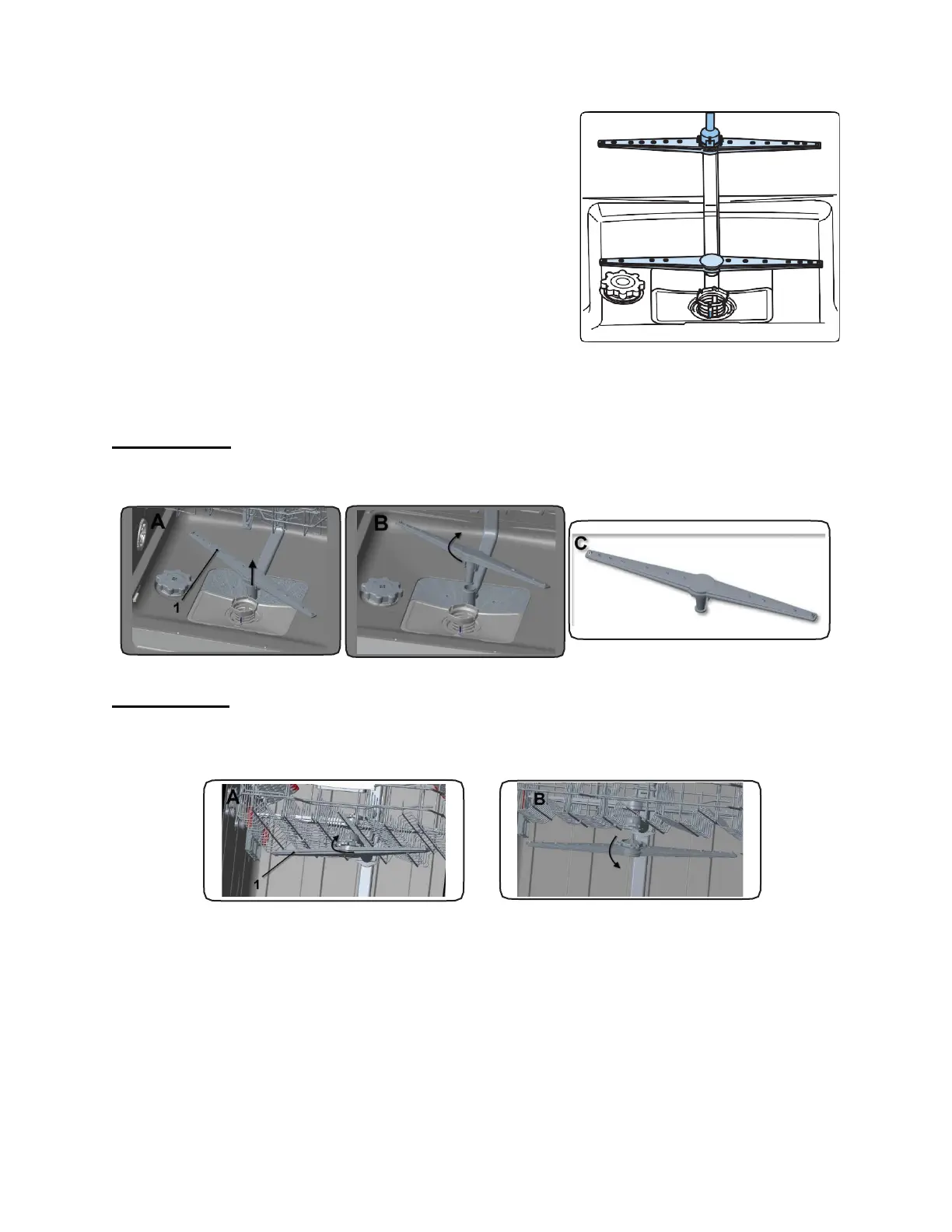 A

1

B

C

A

1

B