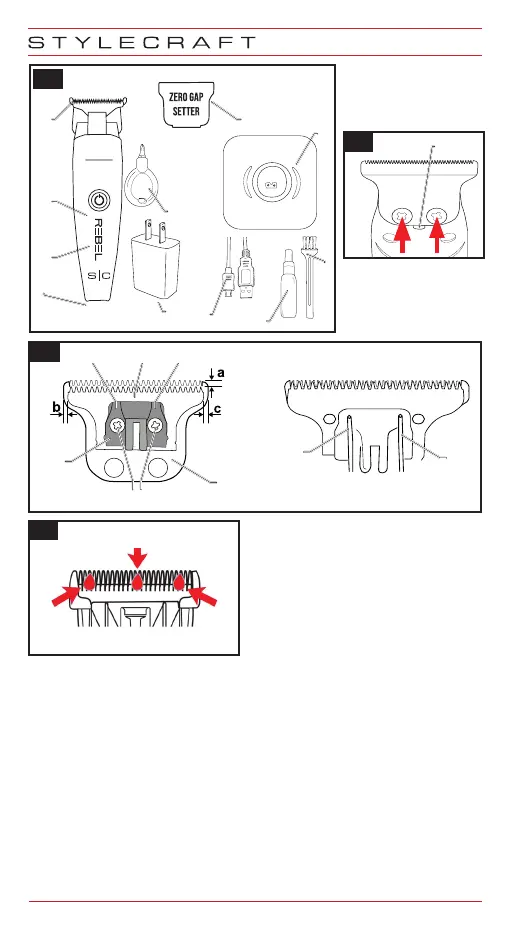 STYLECRAFT

ZERO GAP SETTER

REBEL

S|C

a

b

c