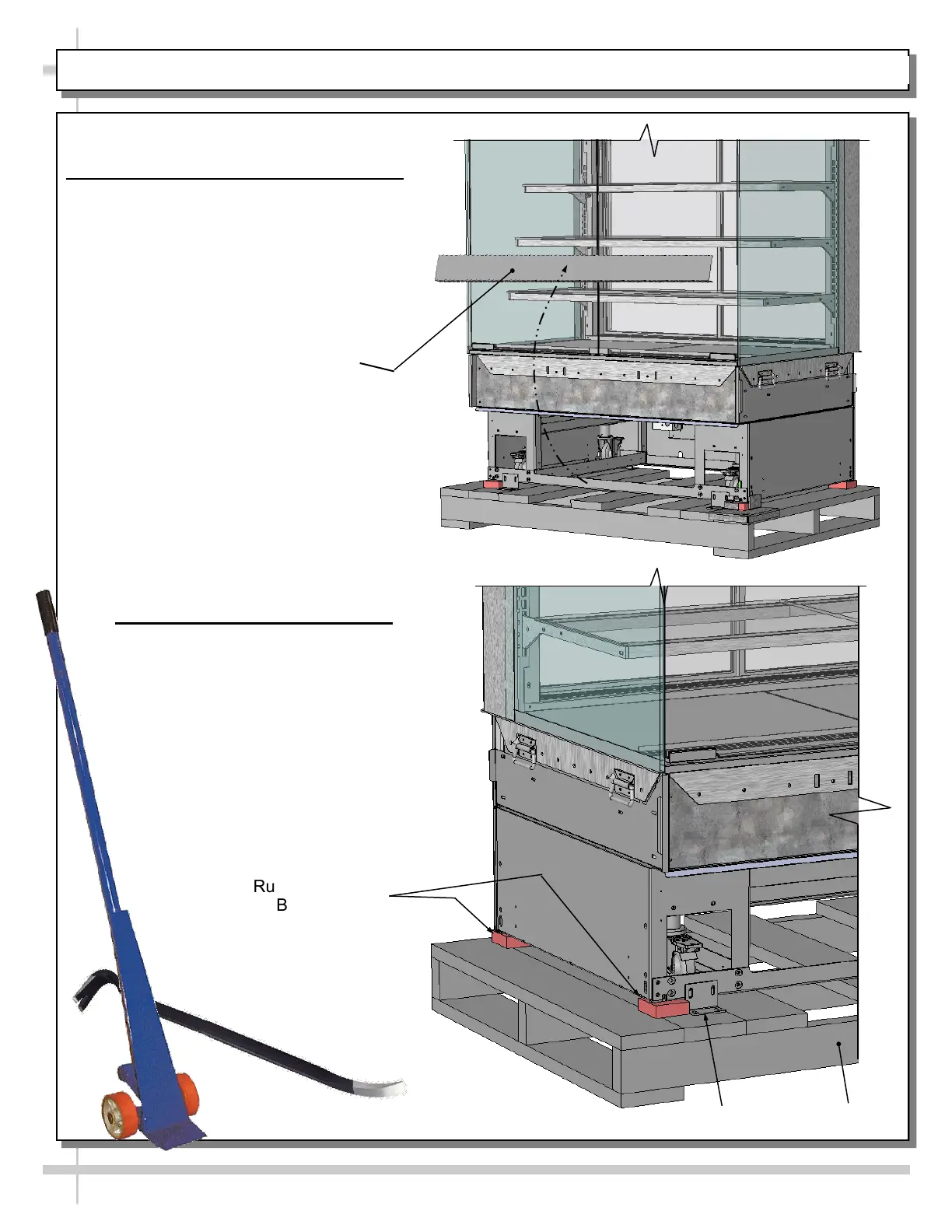 Ru
B