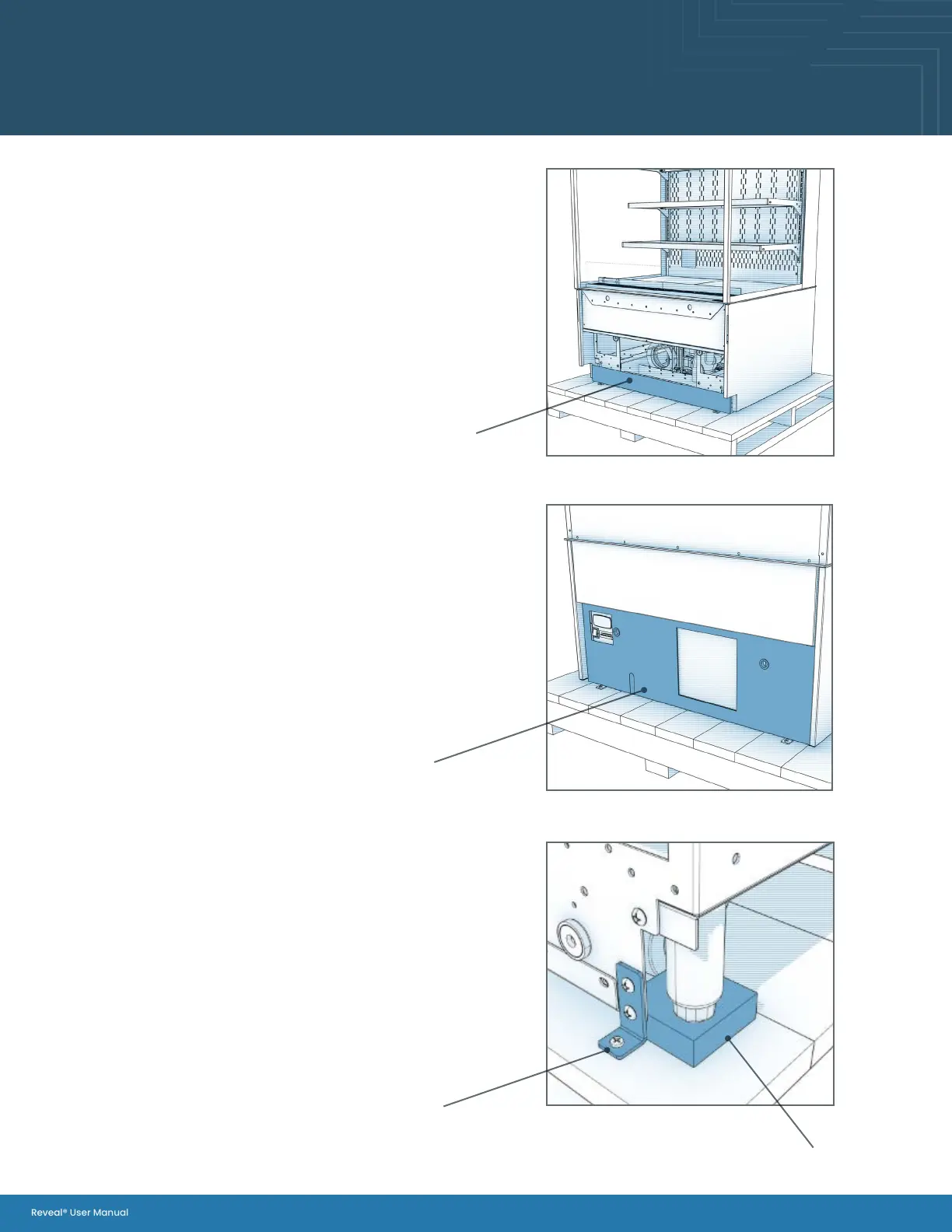 Reveal® User Manual