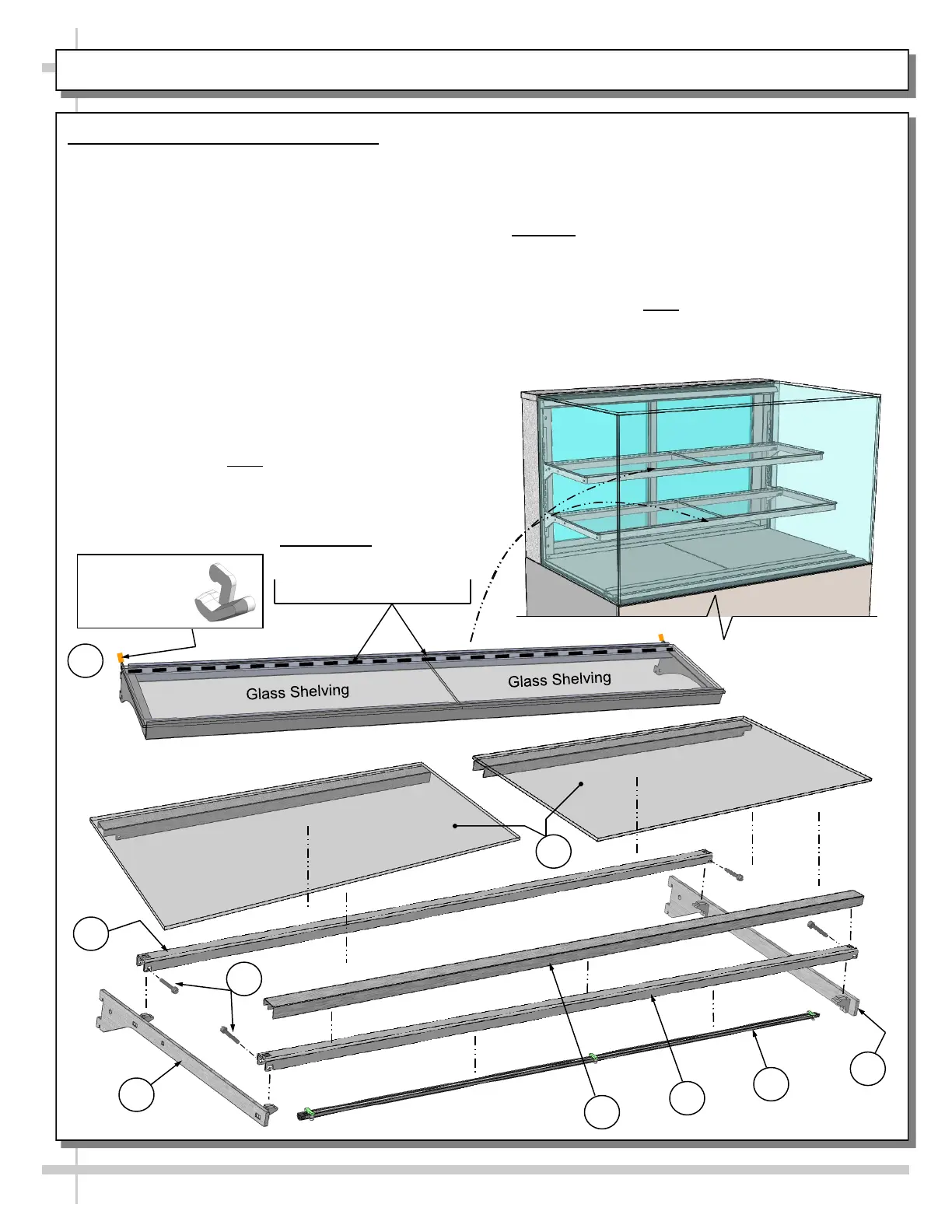 Glass Shelving

Glass Shelving