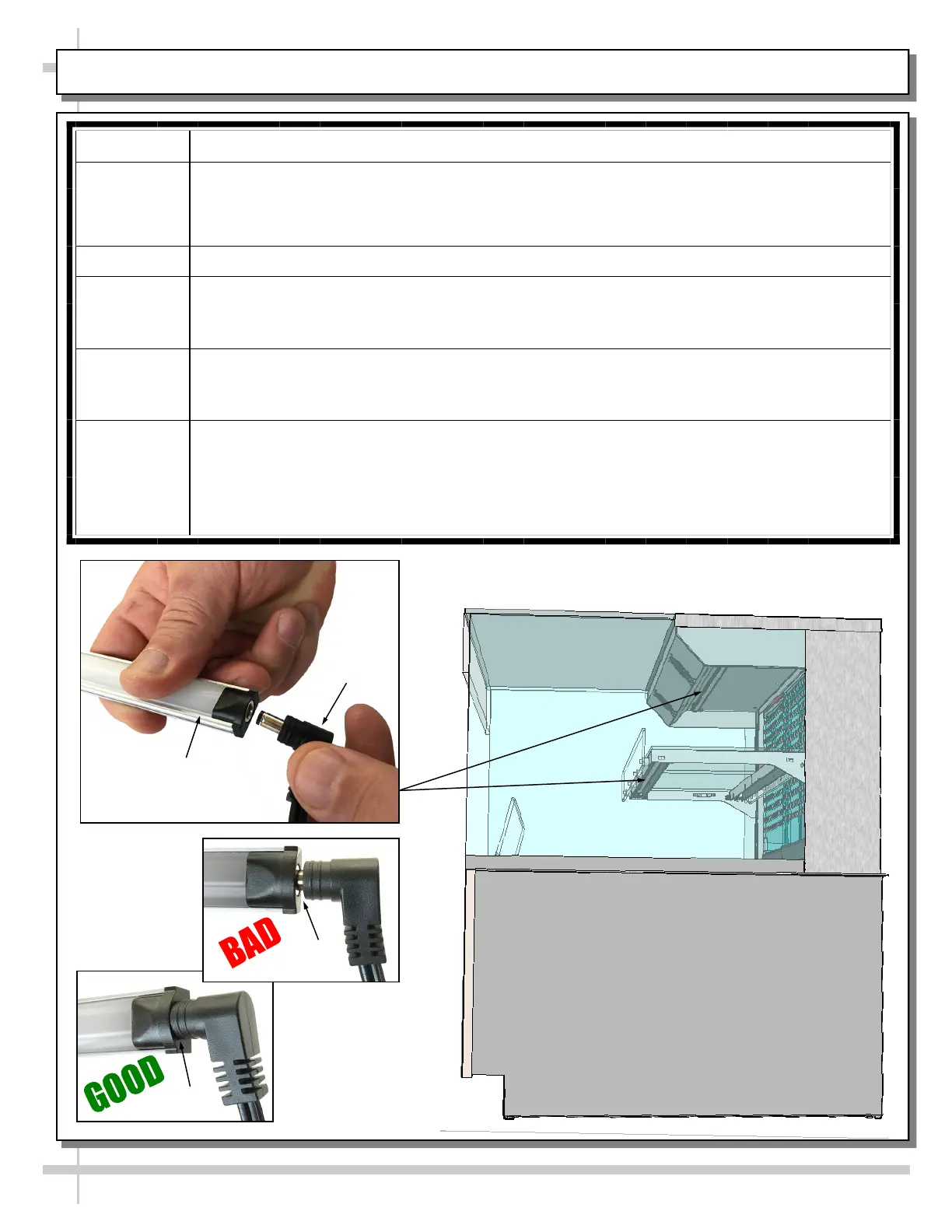 BAD

GOOD