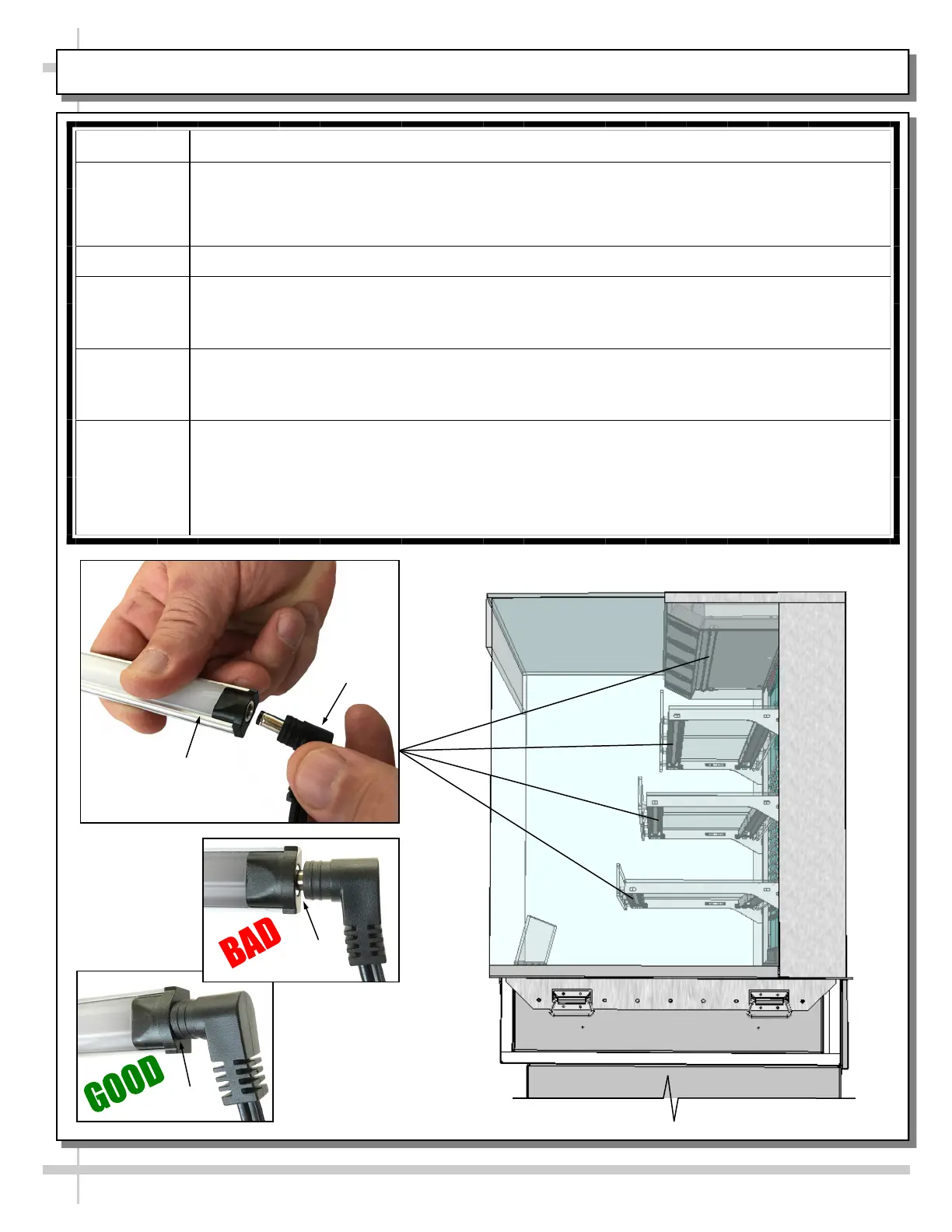 BAD

GOOD