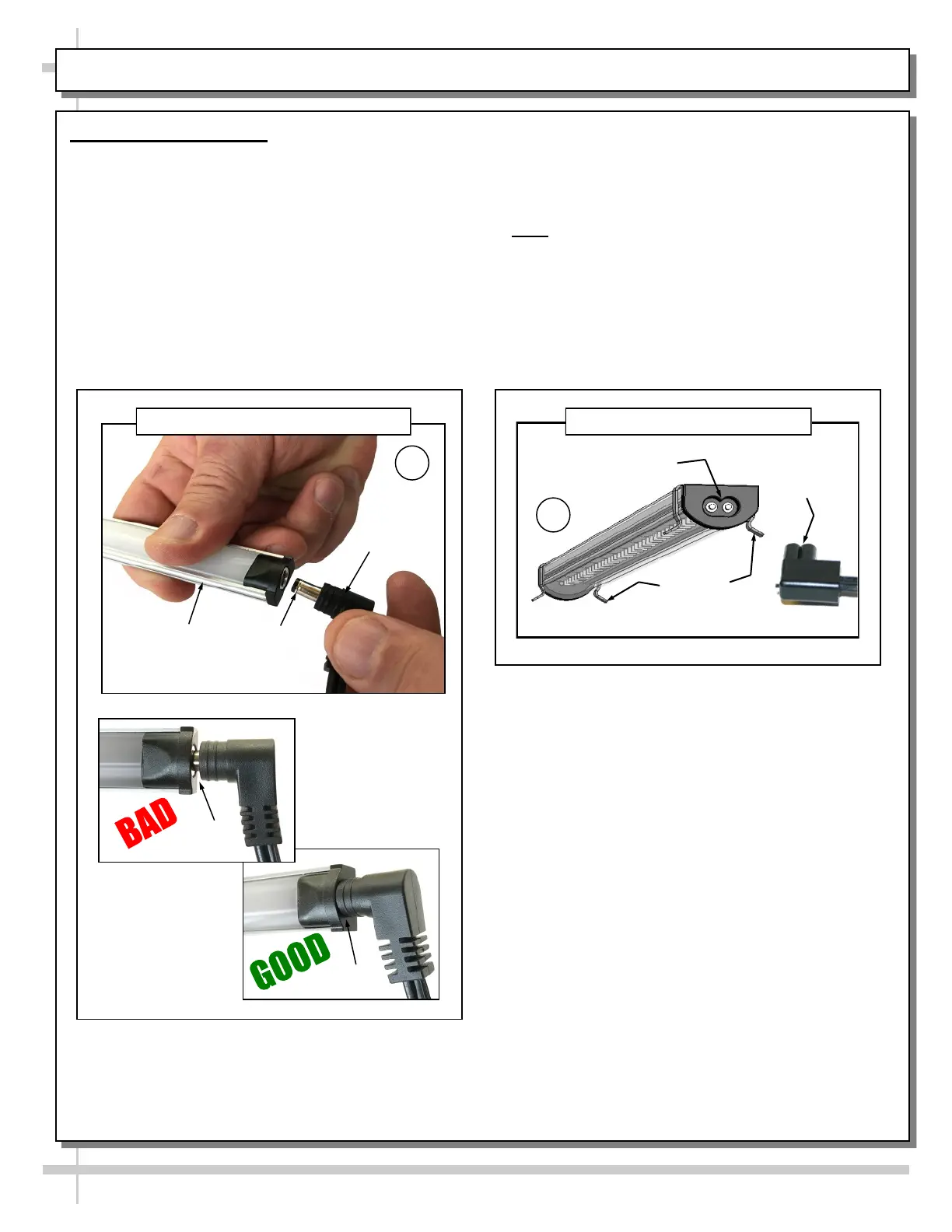 BAD

GOOD