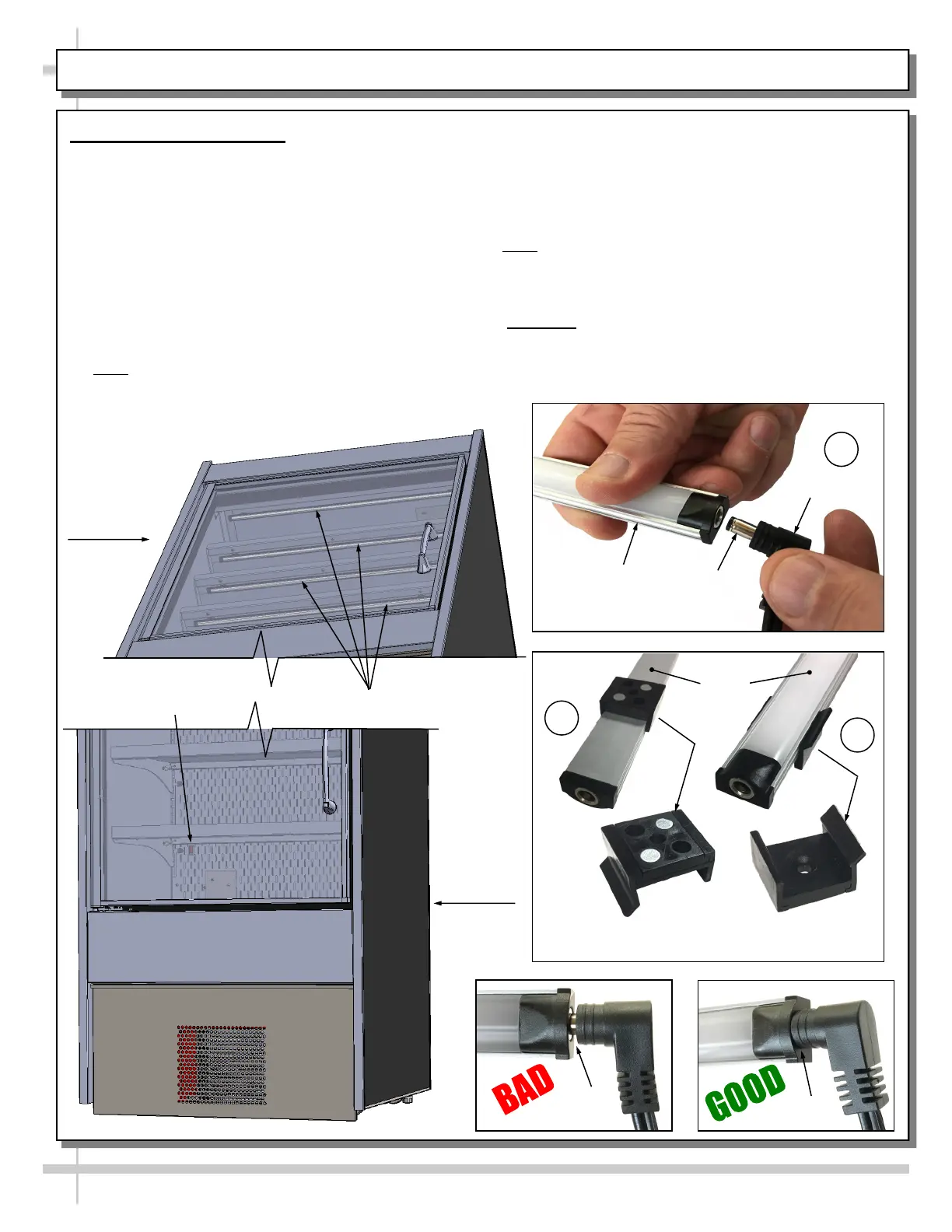 BAD

GOOD