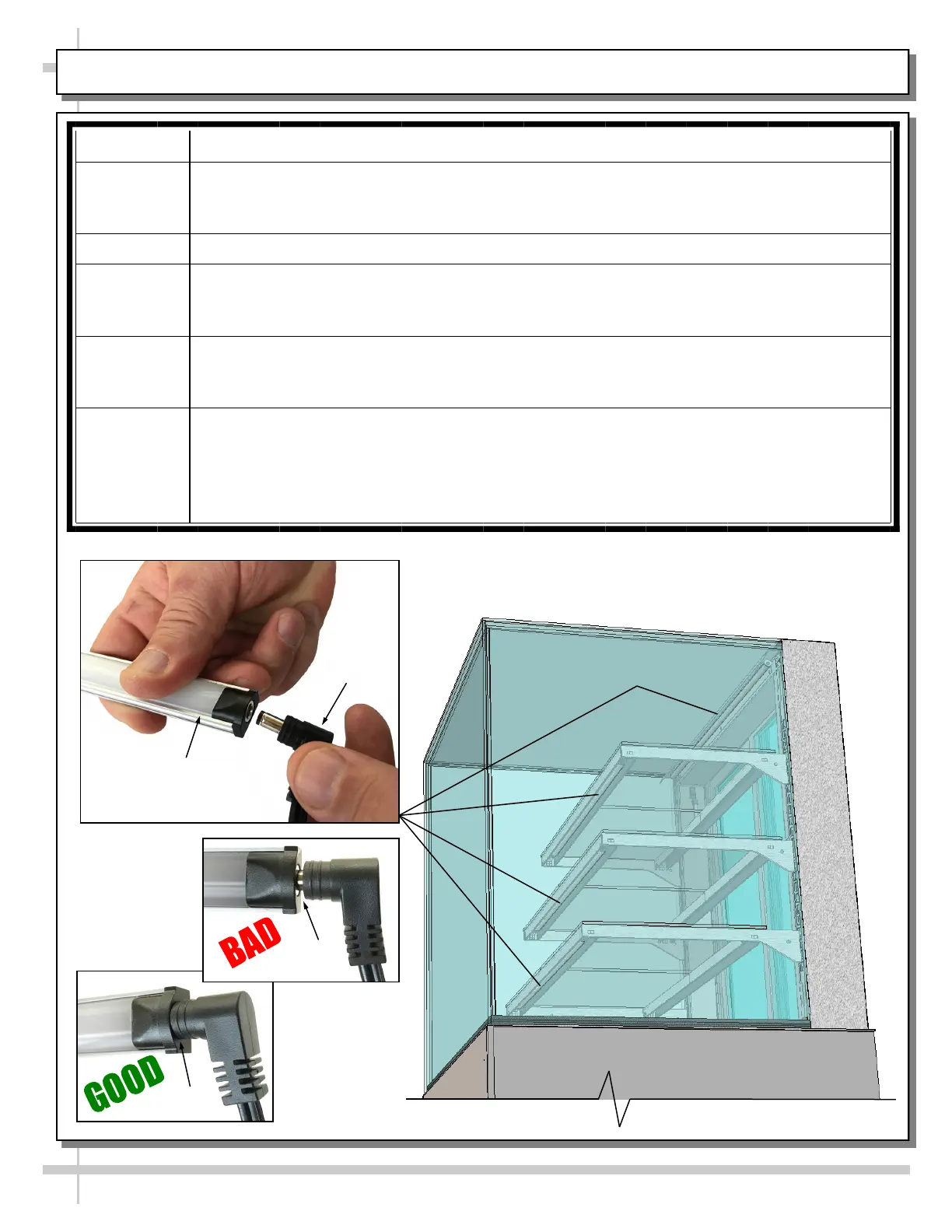 BAD

GOOD