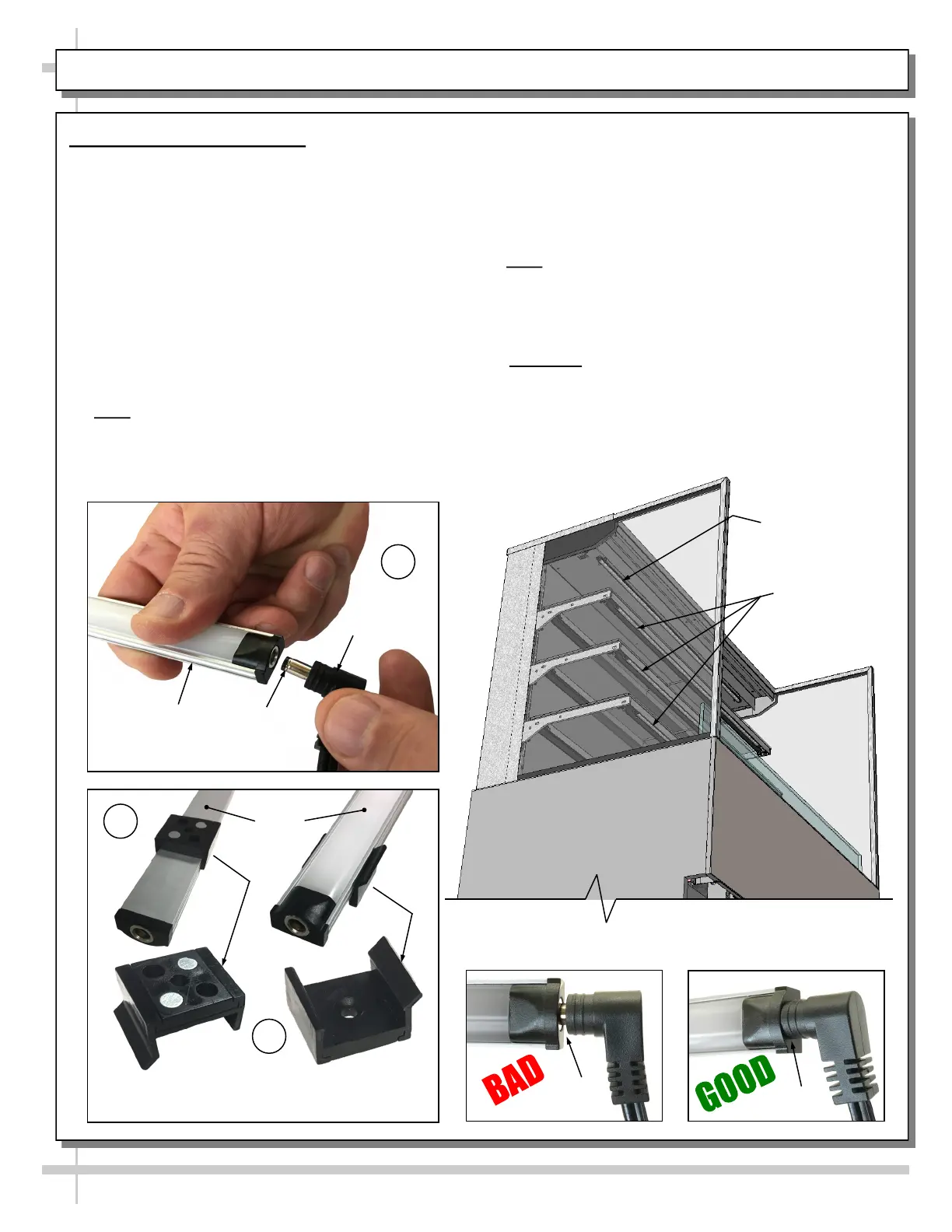 BAD

GOOD