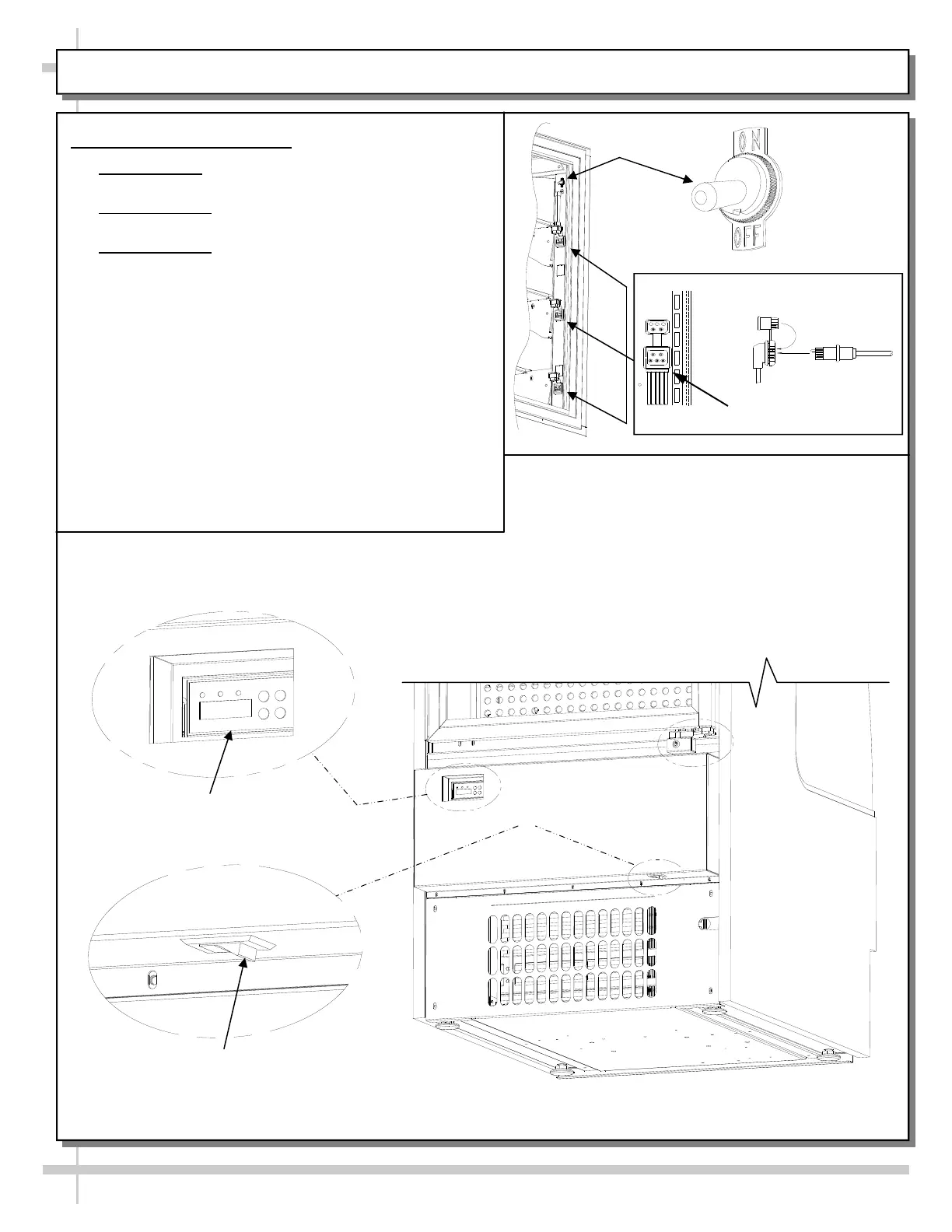 ON

OFF