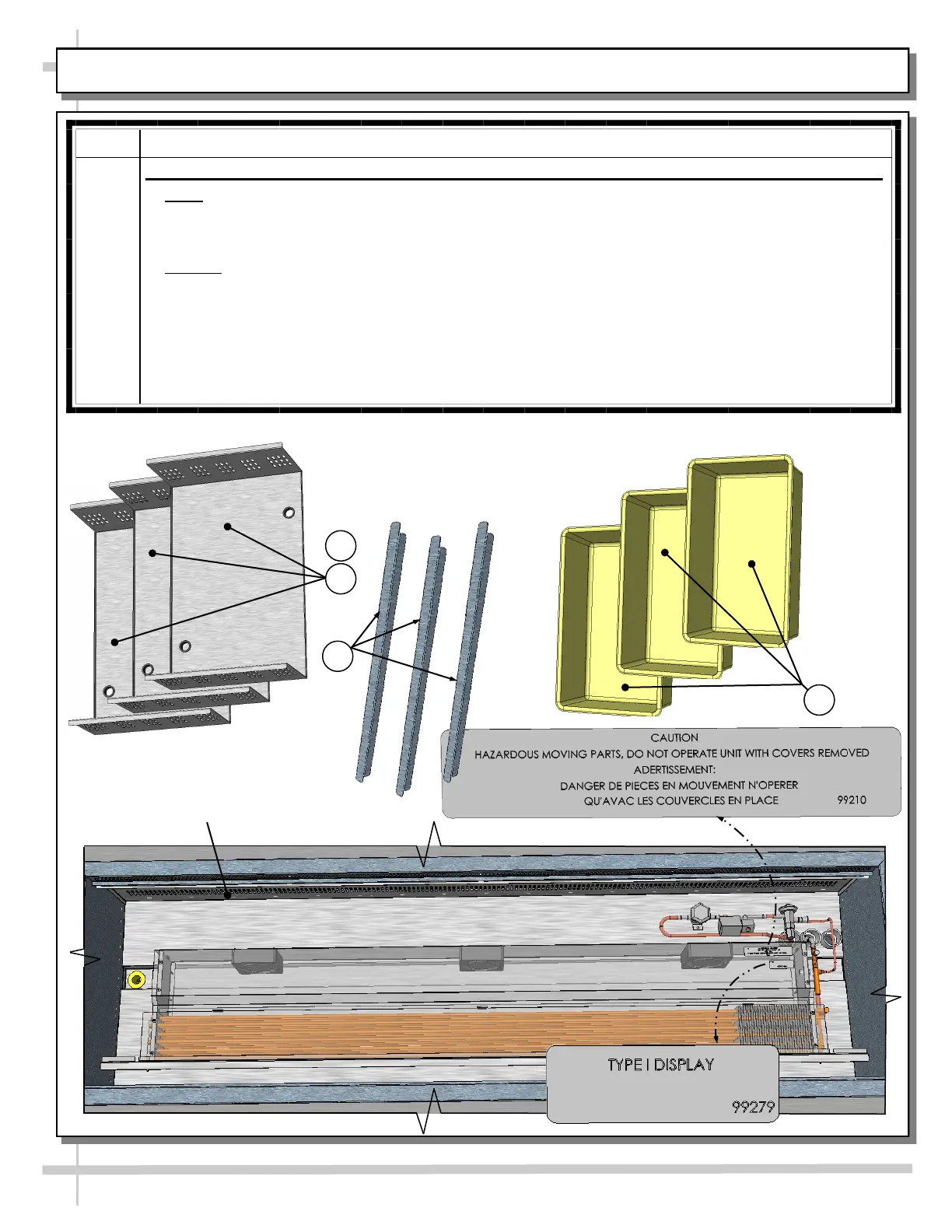 CAUTION
HAZARDOUS MOVING PARTS, DO NOT OPERATE UNIT WITH COVERS REMOVED
ADERTISSEMENT:
DANGER DE PIECES EN MOUVEMENT N'OPERER
QU'AVAC LES COUVERCLES EN PLACE 99210

TYPE I DISPLAY
99279