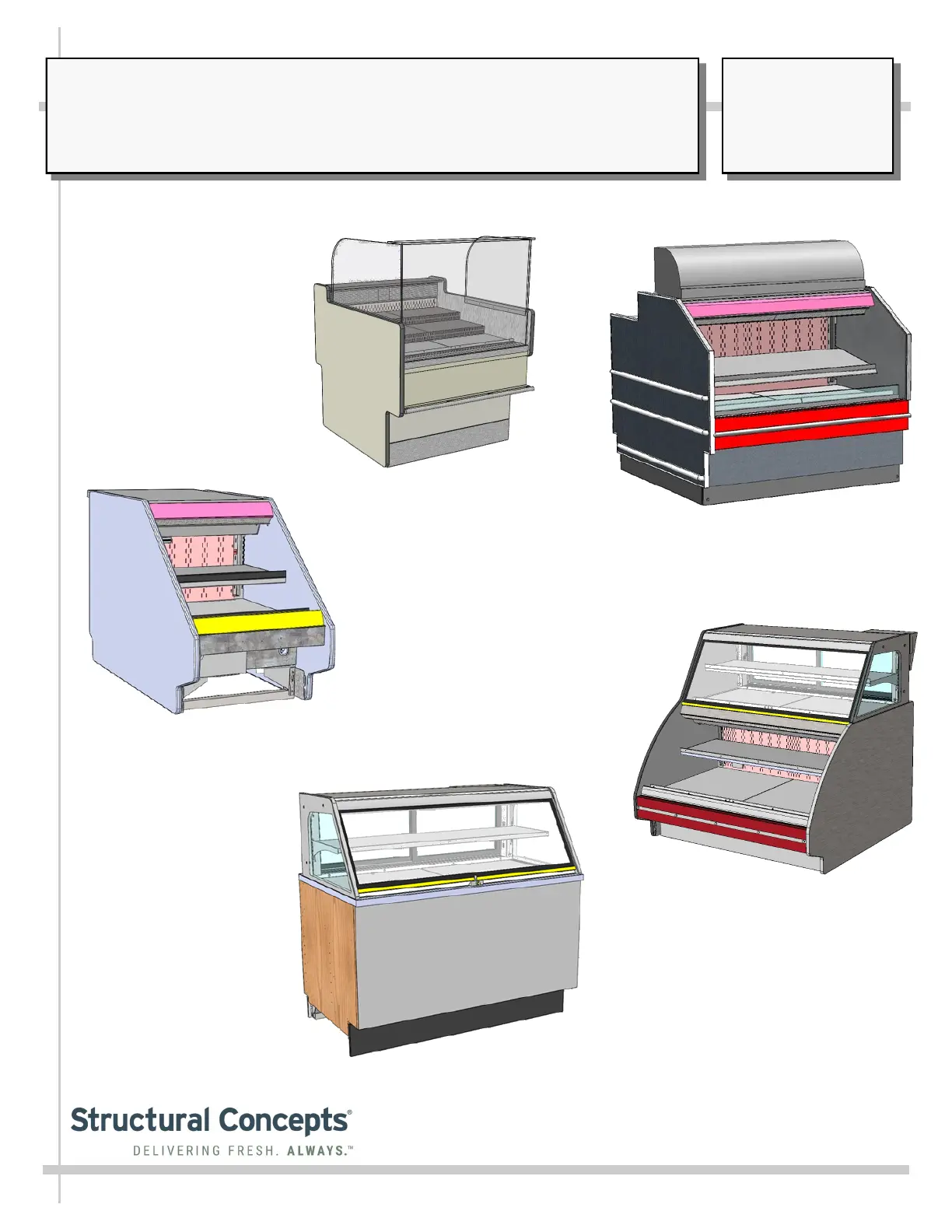 Structural Concepts®
DELIVERING FRESH. ALWAYS.™