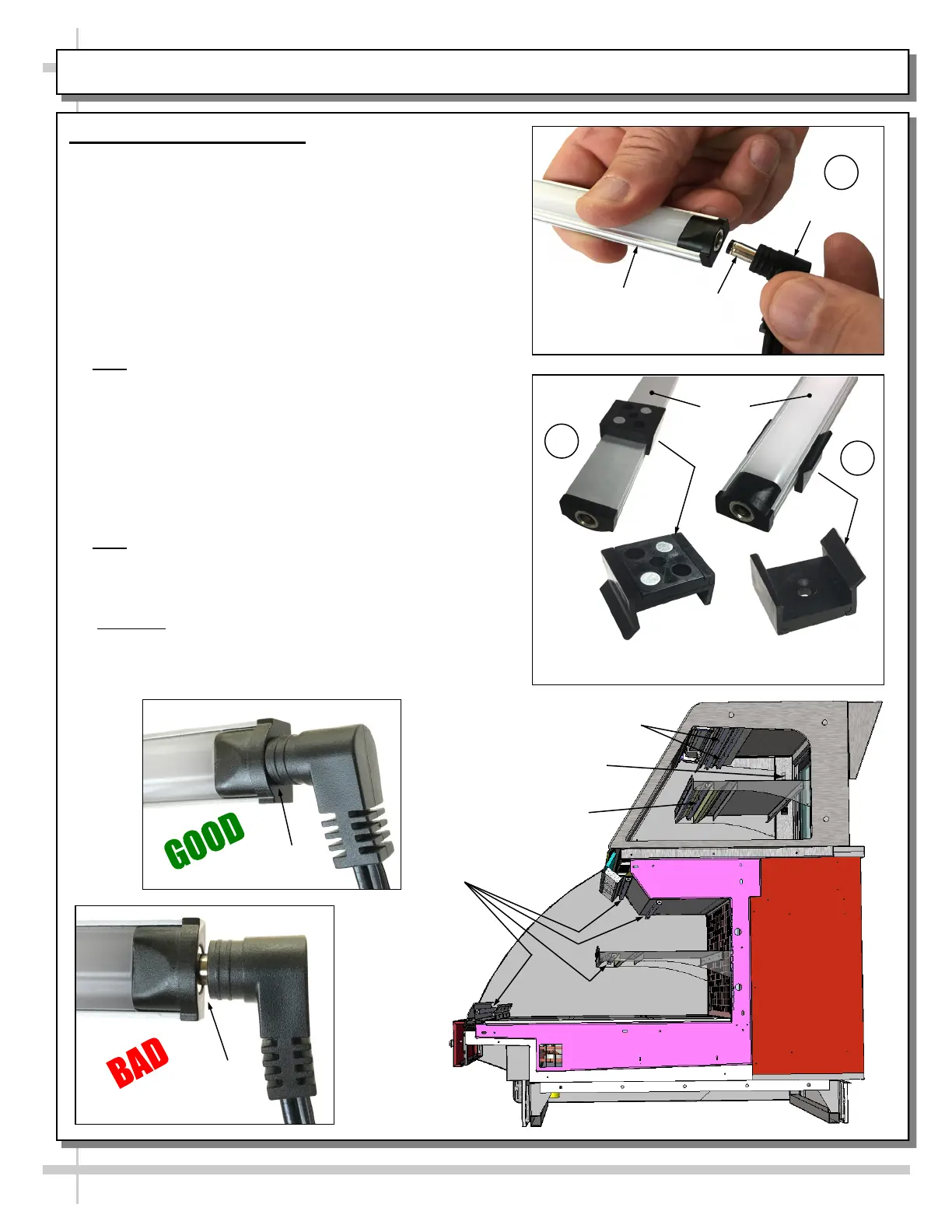 GOOD

BAD