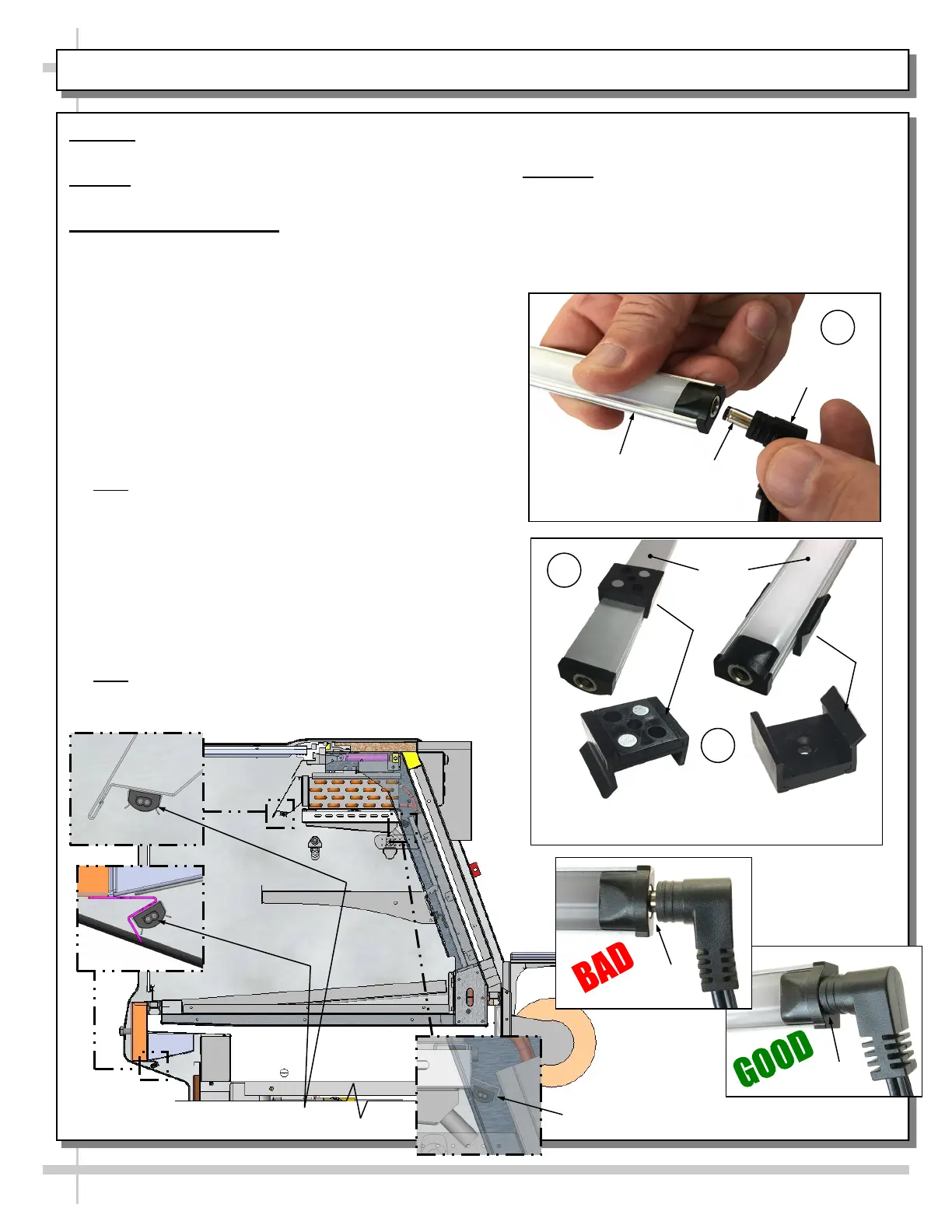 BAD

GOOD