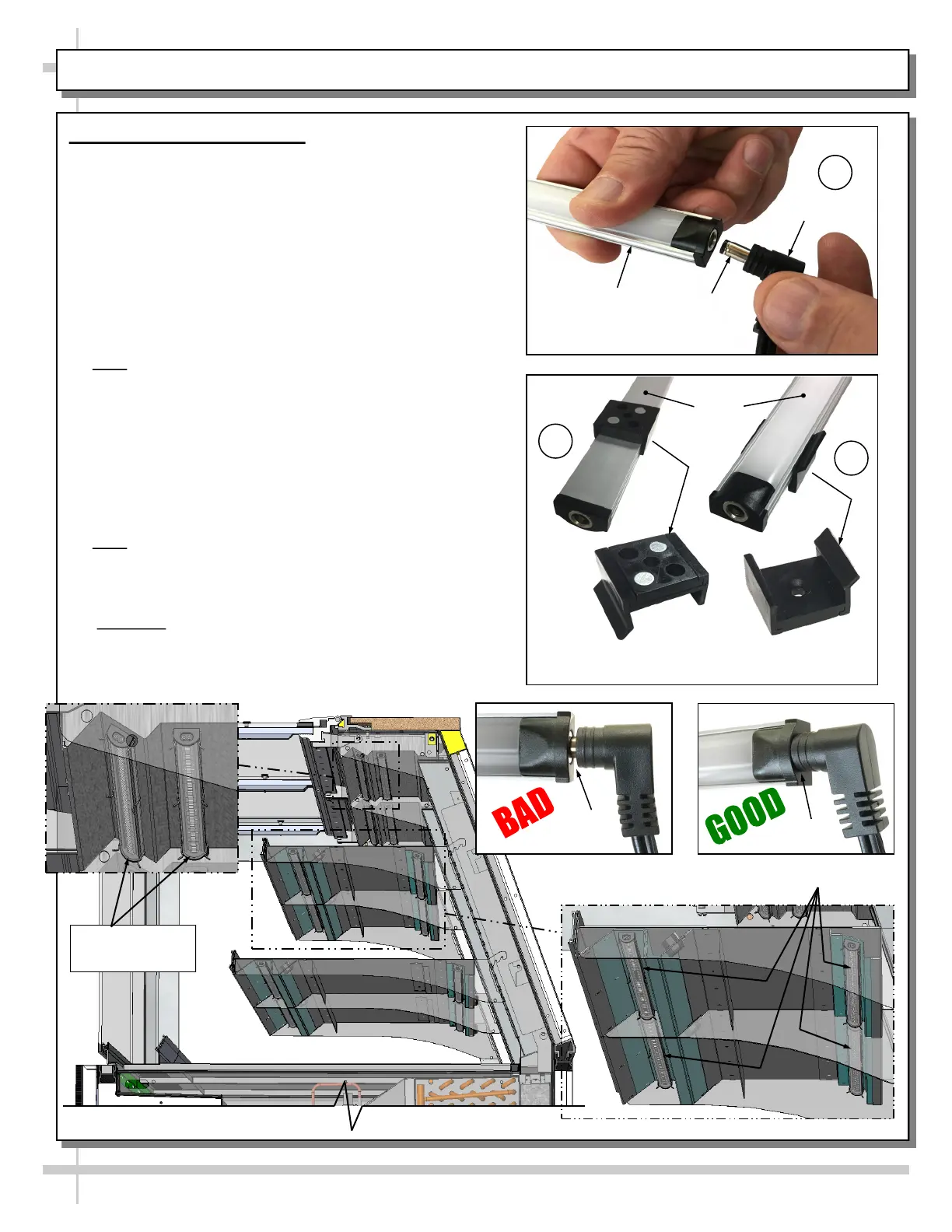 BAD

GOOD