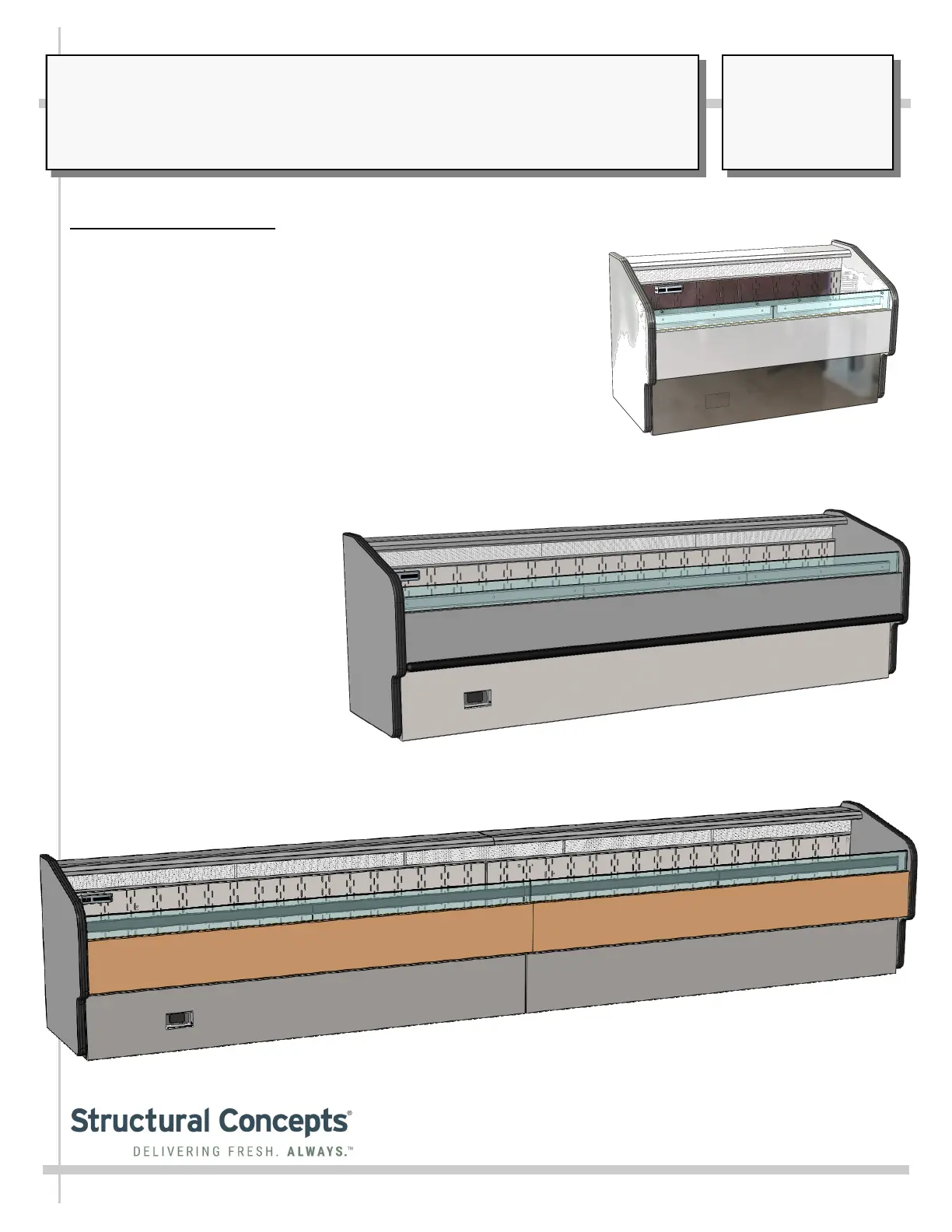 Structural Concepts®
DELIVERING FRESH. ALWAYS.™