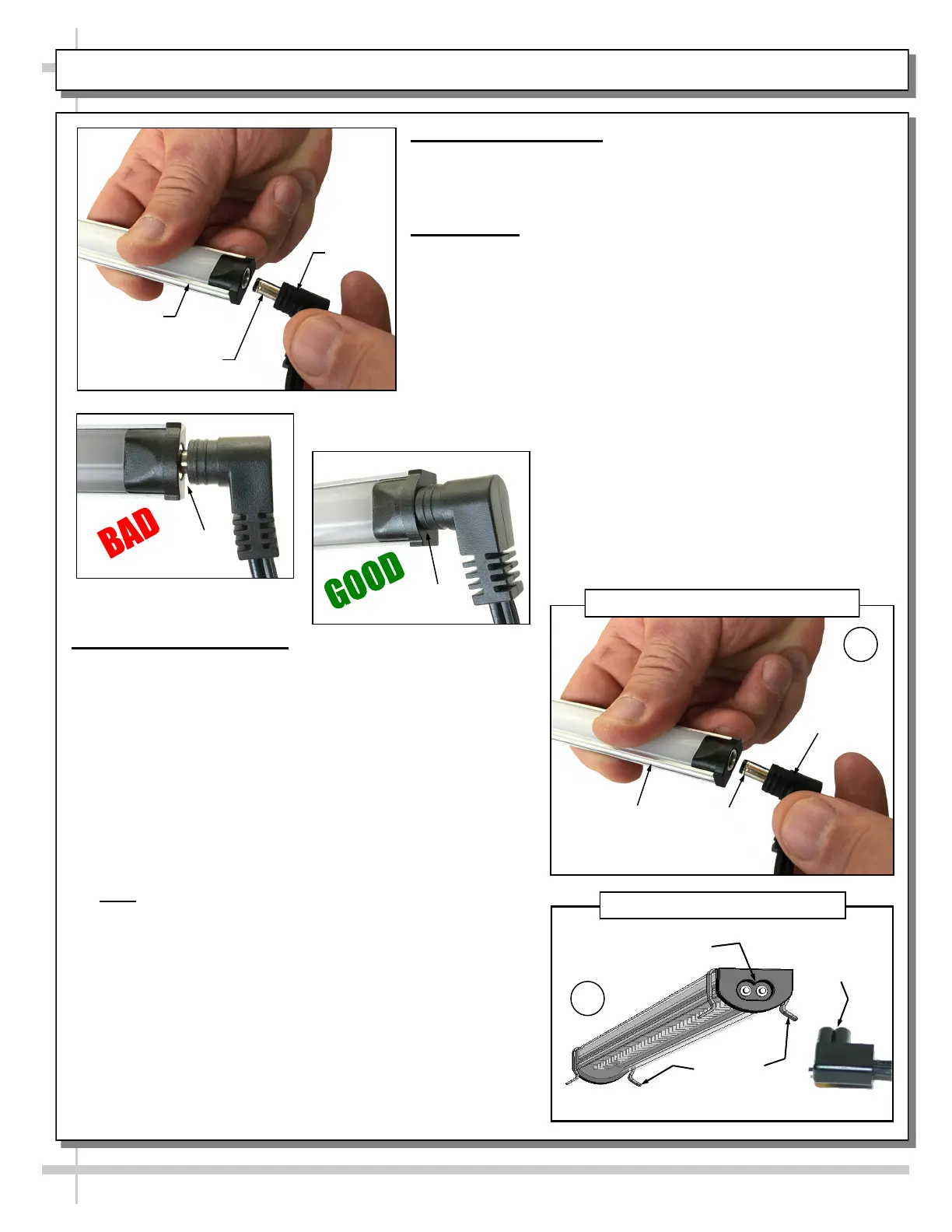 BAD

GOOD