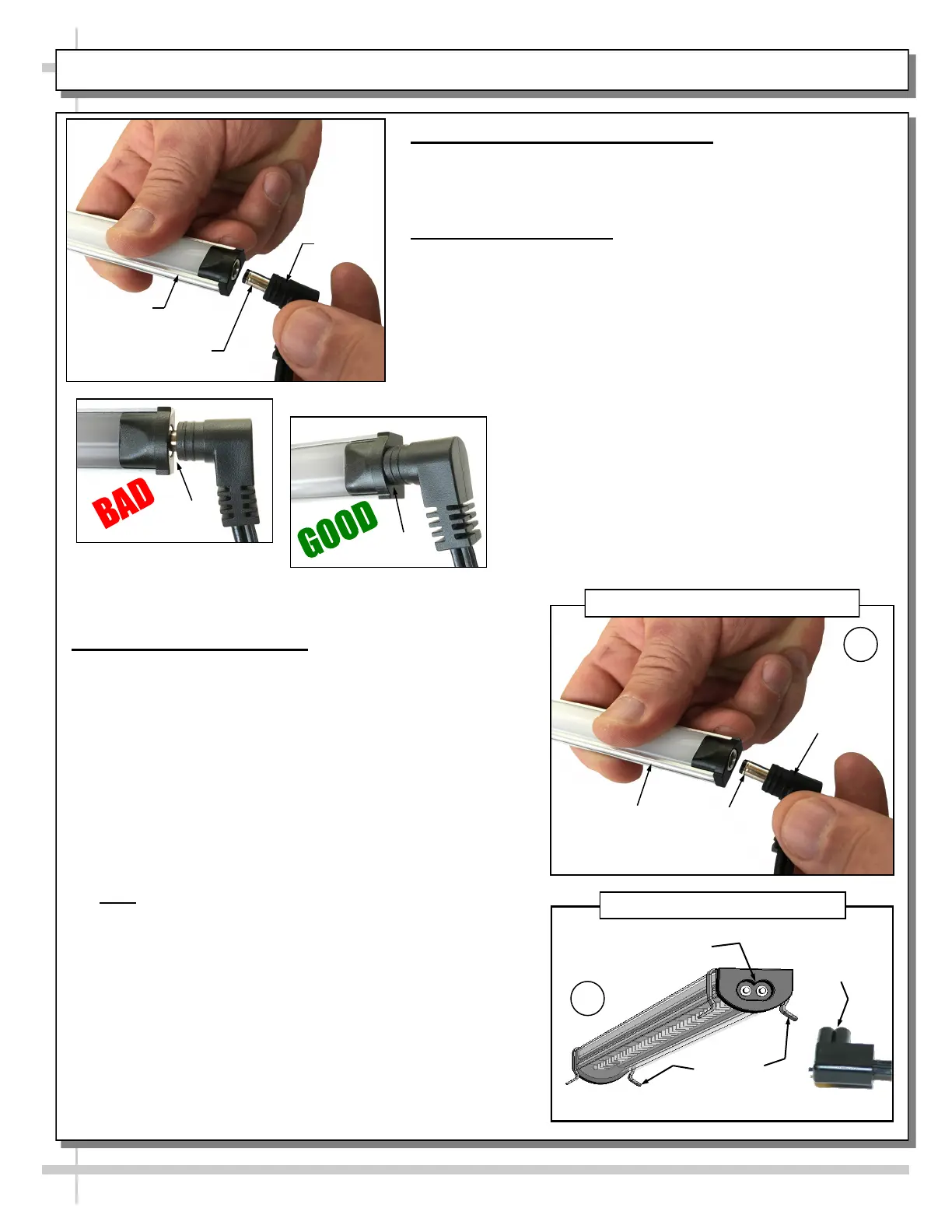 BAD

GOOD