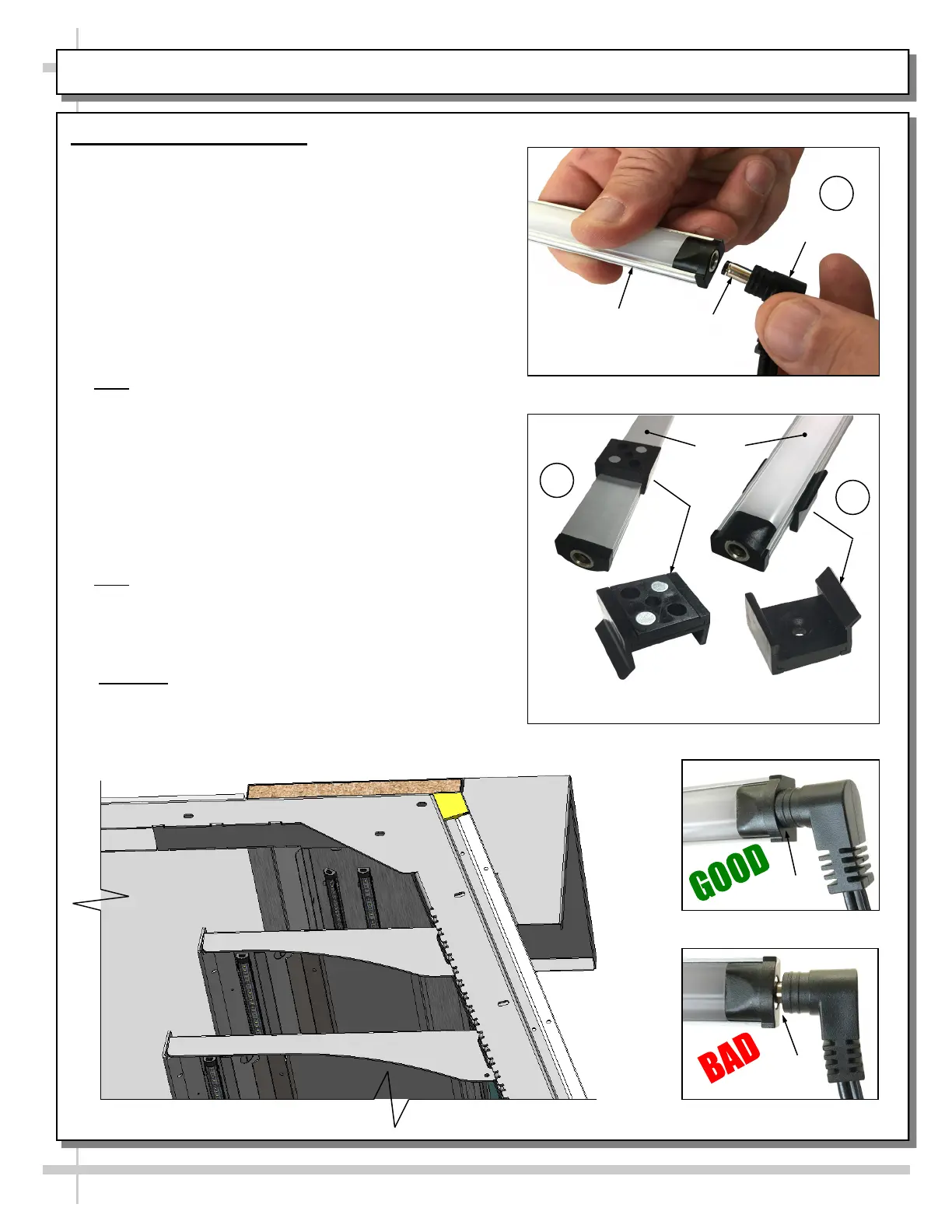 GOOD

BAD